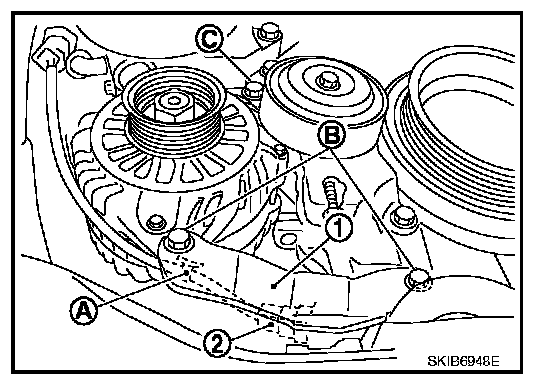 C
B
1
A
2
SKIB6948E