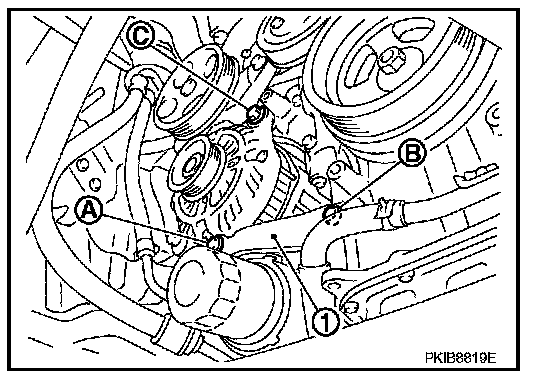 C
B
A
1
PKIB8819E