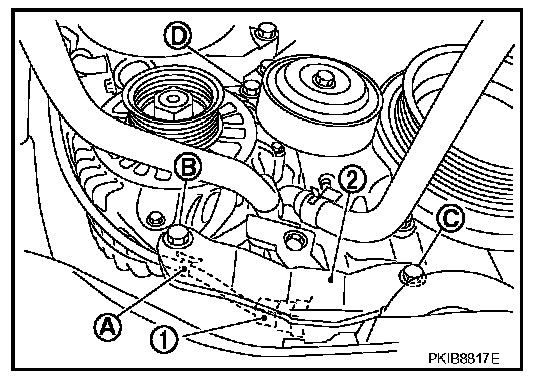 D
B
2
C
A
1
PKIB8817E