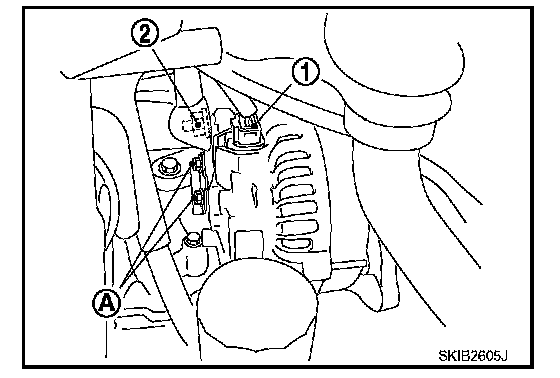 2
1
A
SKIB2605J