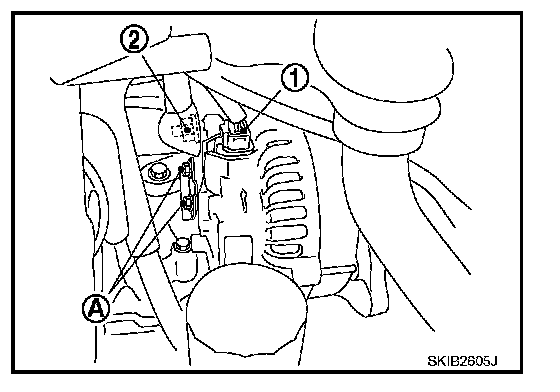 2
1
A
SKIB2605J