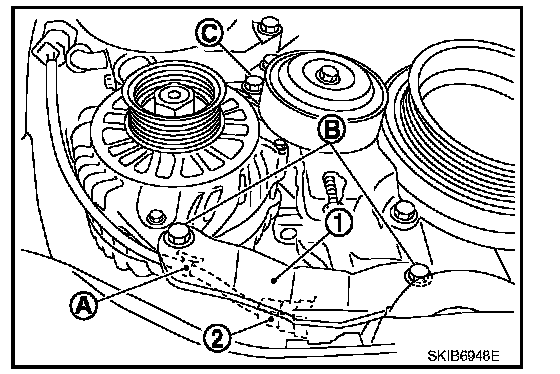 C
B
1
A
2
SKIB6948E