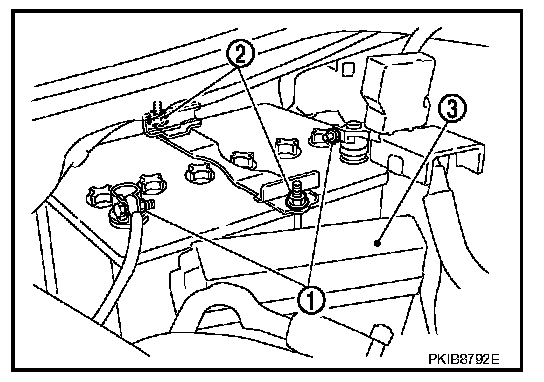 2
3
1
PKIB8792E