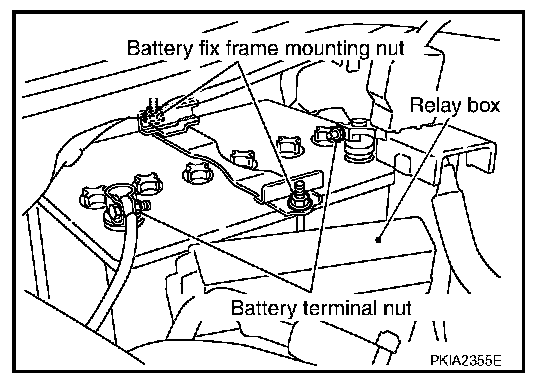 Battery fix frame mounting nut

Relay box

Battery terminal nut

PKIA2355E