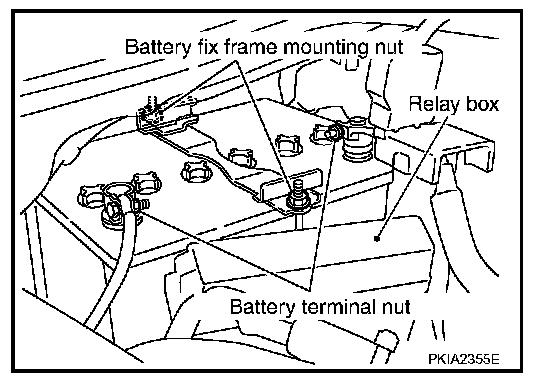 Battery fix frame mounting nut
Relay box
Battery terminal nut
PKIA2355E