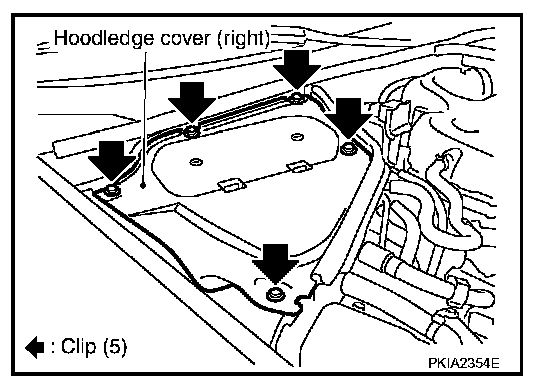 Hoodledge cover (right)

: Clip (5)

PKIA2354E