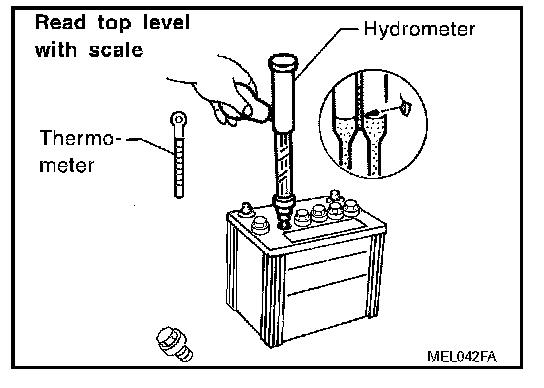 Read top level with scale

Hydrometer

Thermometer

MEL042FA