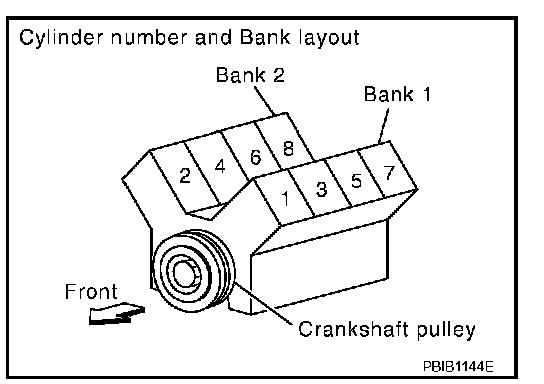 Cylinder number and Bank layout

Bank 2

Bank 1

2 4 6 8

1 3 5 7

Front

Crankshaft pulley

PBIB1144E