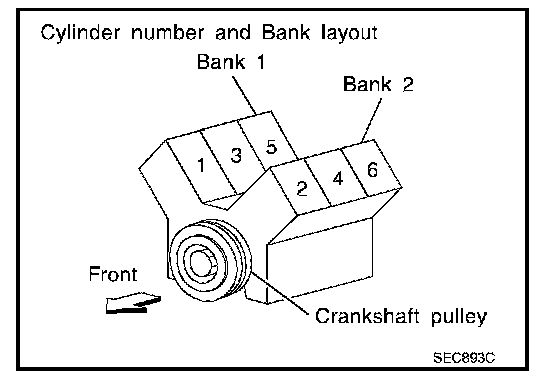 Cylinder number and Bank layout

Bank 1

Bank 2

1 3 5

2 4 6

Front

Crankshaft pulley

SEC893C