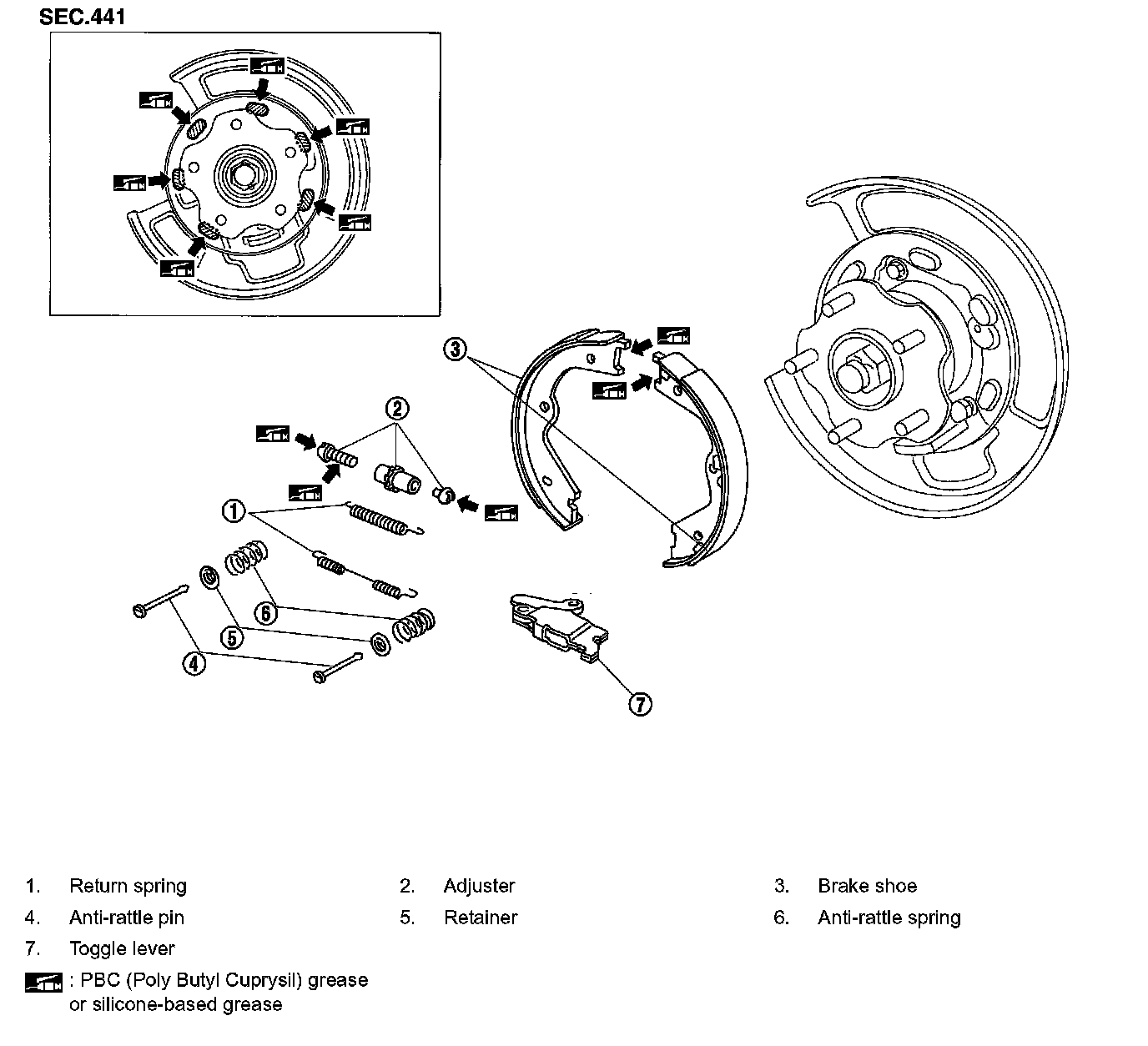 SEC.441

3

2

1

6

5

4

7

1. Return spring
2. Adjuster
3. Brake shoe
4. Anti-rattle pin
5. Retainer
6. Anti-rattle spring
7. Toggle lever

: PBC (Poly Butyl Cuprysil) grease or silicone-based grease