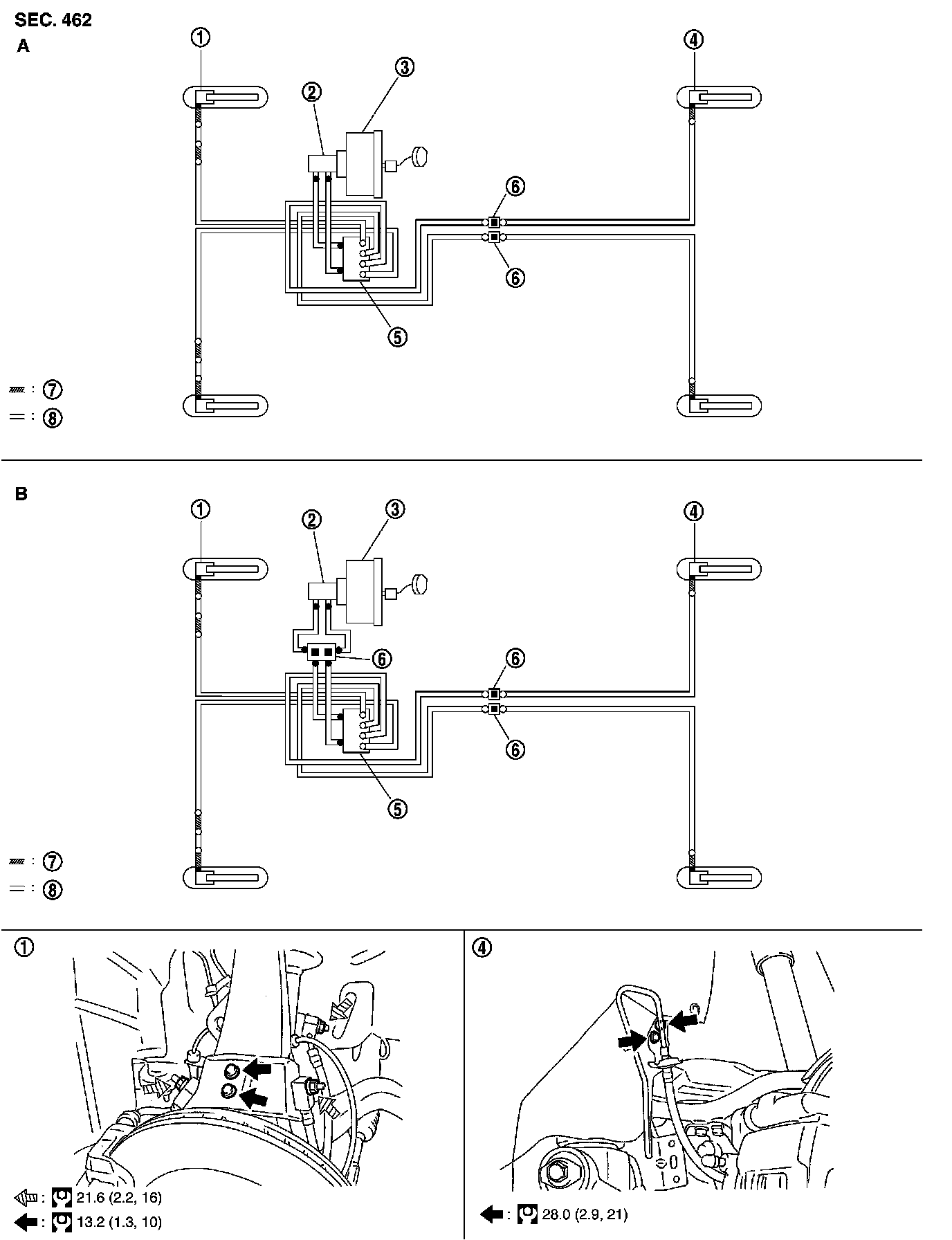 SEC. 462
A

①
②
③
④
⑥
⑥
⑤
: ⑦
: ⑧

B

①
②
③
④
⑥
⑥
⑥
⑤
: ⑦
: ⑧

①

: 21.6 (2.2, 16)
: 13.2 (1.3, 10)

④

: 28.0 (2.9, 21)