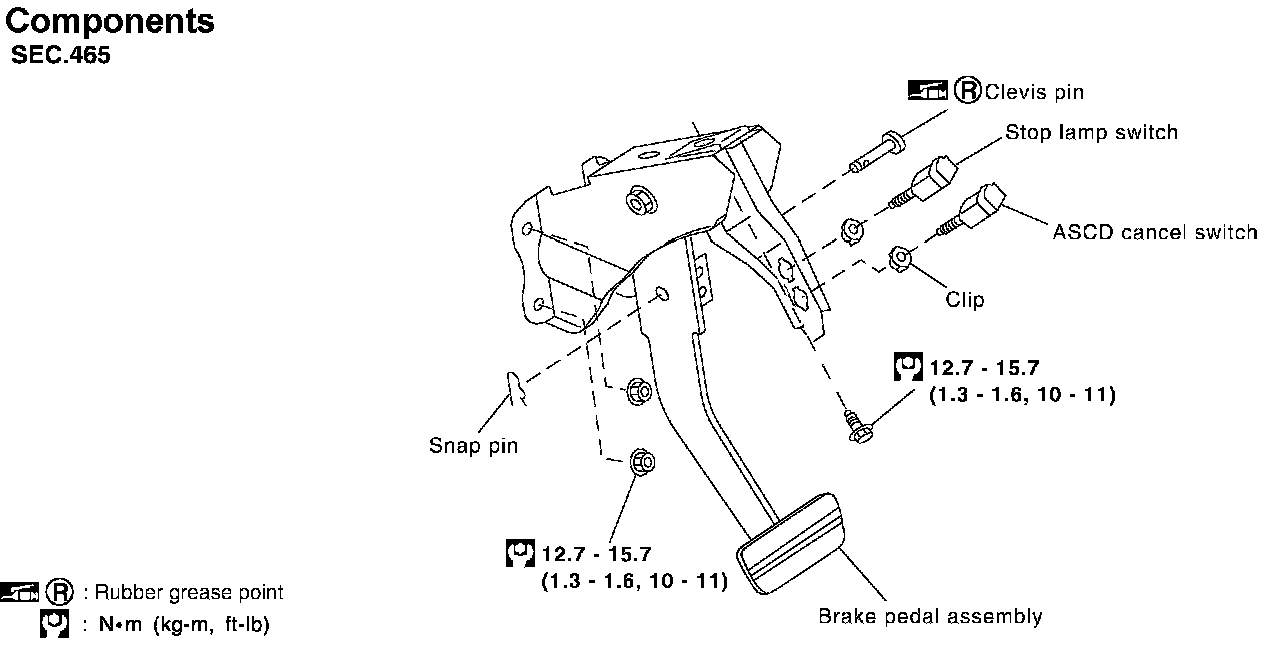 Components
SEC.465

Ⓡ Clevis pin
Stop lamp switch
ASCD cancel switch
Clip
12.7 - 15.7
(1.3 - 1.6, 10 - 11)
Snap pin
12.7 - 15.7
(1.3 - 1.6, 10 - 11)
Brake pedal assembly

Ⓡ : Rubber grease point
: N•m (kg-m, ft-lb)