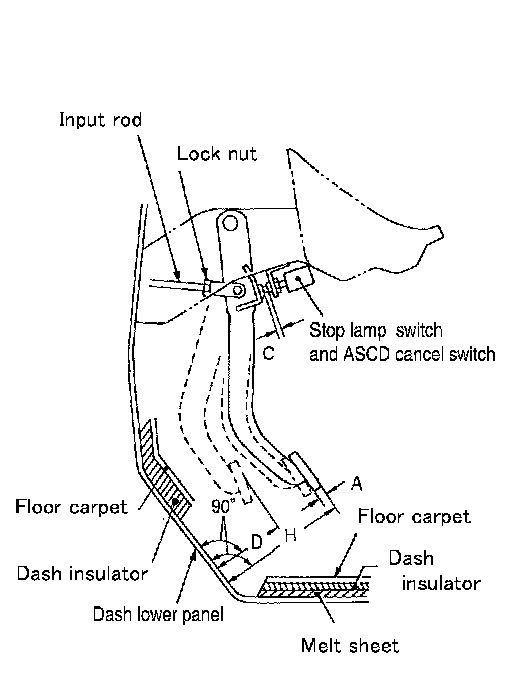 Input rod

Lock nut

Stop lamp switch and ASCD cancel switch

C

A

Floor carpet

90°

D

H

Floor carpet

Dash insulator

Dash insulator

Dash lower panel

Melt sheet