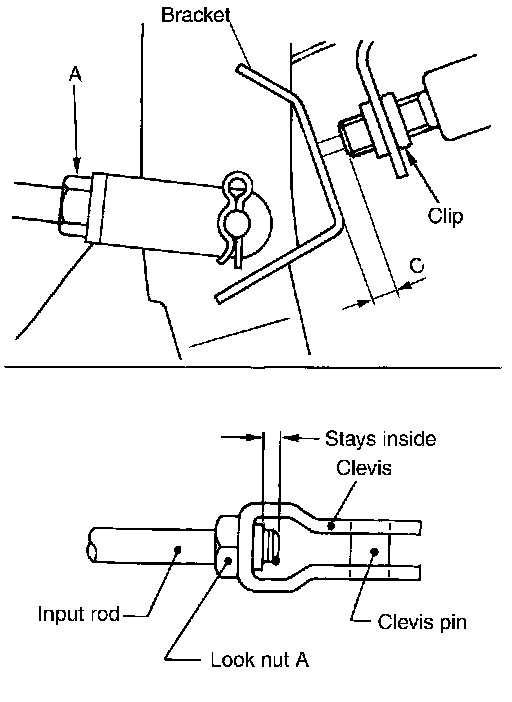 Bracket
A
Clip
C

Stays inside
Clevis
Input rod
Clevis pin
Look nut A