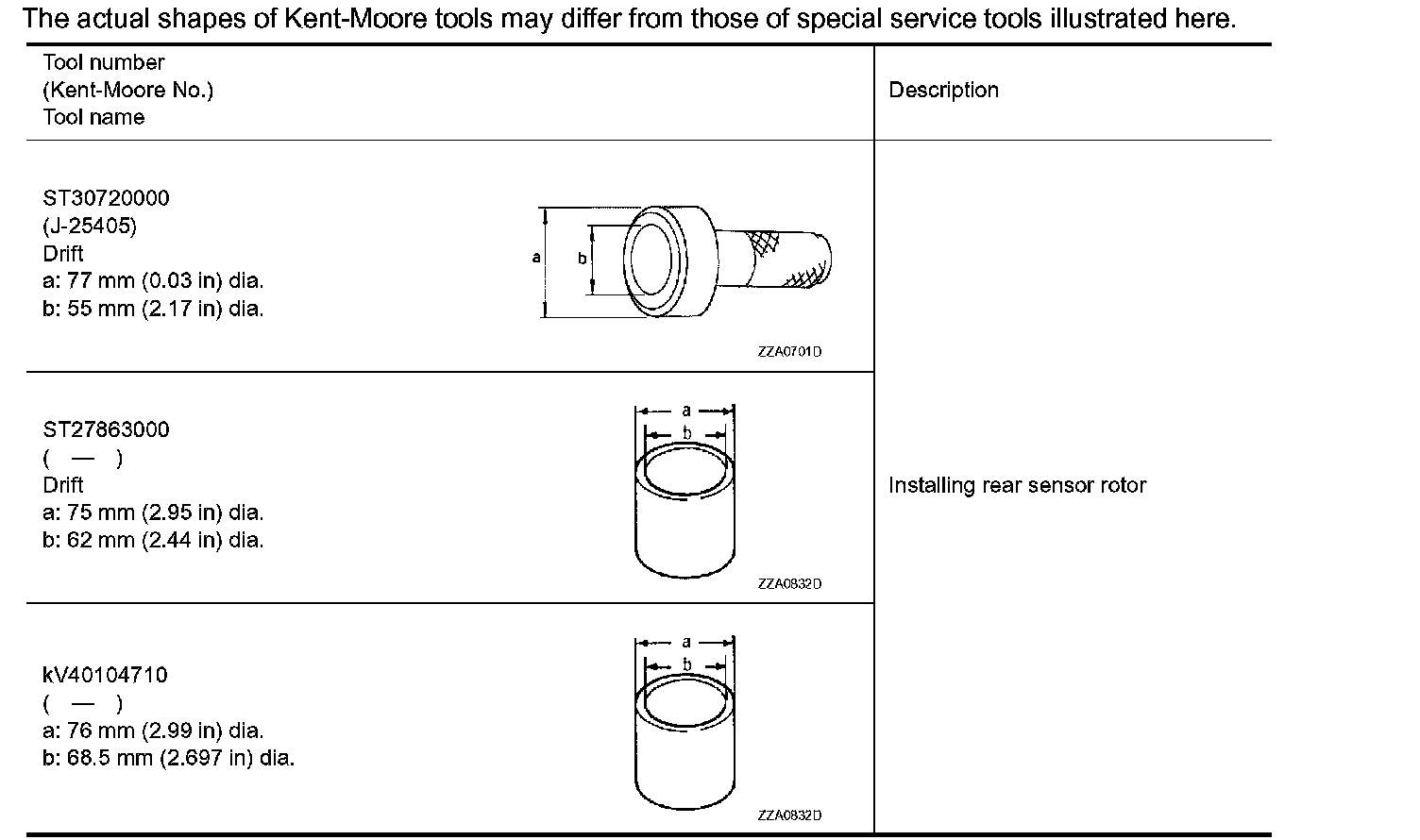 The actual shapes of Kent-Moore tools may differ from those of special service tools illustrated here.

| Tool number (Kent-Moore No.) Tool name | Description |
|---|---|
| ST30720000 (J-25405) Drift a: 77 mm (0.03 in) dia. b: 55 mm (2.17 in) dia. a b ZZA0701D | Installing rear sensor rotor |
| ST27863000 ( — ) Drift a: 75 mm (2.95 in) dia. b: 62 mm (2.44 in) dia. a b ZZA0832D | |
| kV40104710 ( — ) a: 76 mm (2.99 in) dia. b: 68.5 mm (2.697 in) dia. a b ZZA0832D | |