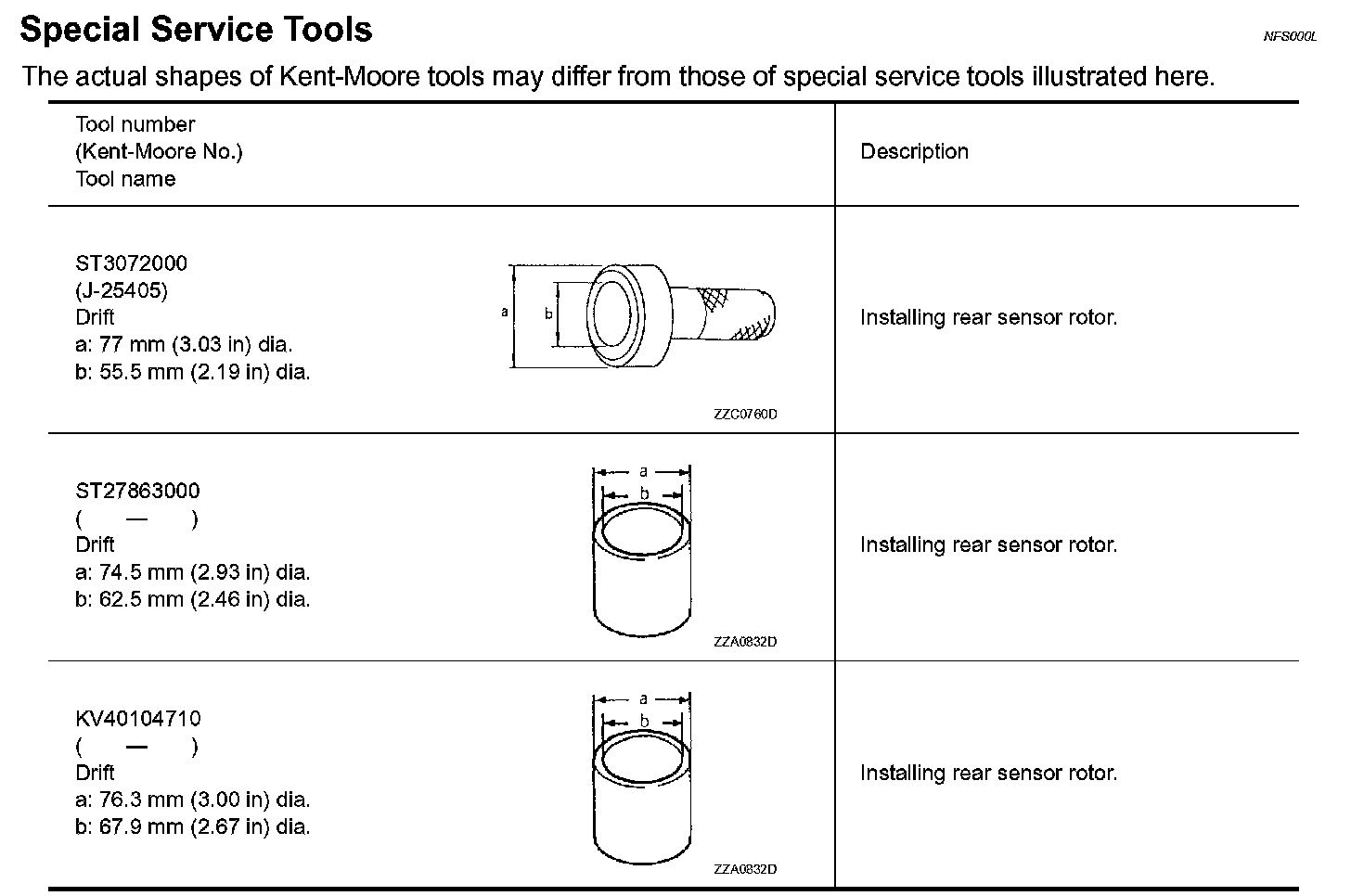 Special Service Tools

NFS000L

The actual shapes of Kent-Moore tools may differ from those of special service tools illustrated here.

| Tool number (Kent-Moore No.) Tool name | Description |
|---|---|
| ST3072000 (J-25405) Drift a: 77 mm (3.03 in) dia. b: 55.5 mm (2.19 in) dia. a b ZZC0760D | Installing rear sensor rotor. |
| ST27863000 ( — ) Drift a: 74.5 mm (2.93 in) dia. b: 62.5 mm (2.46 in) dia. a b ZZA0832D | Installing rear sensor rotor. |
| KV40104710 ( — ) Drift a: 76.3 mm (3.00 in) dia. b: 67.9 mm (2.67 in) dia. a b ZZA0832D | Installing rear sensor rotor. |