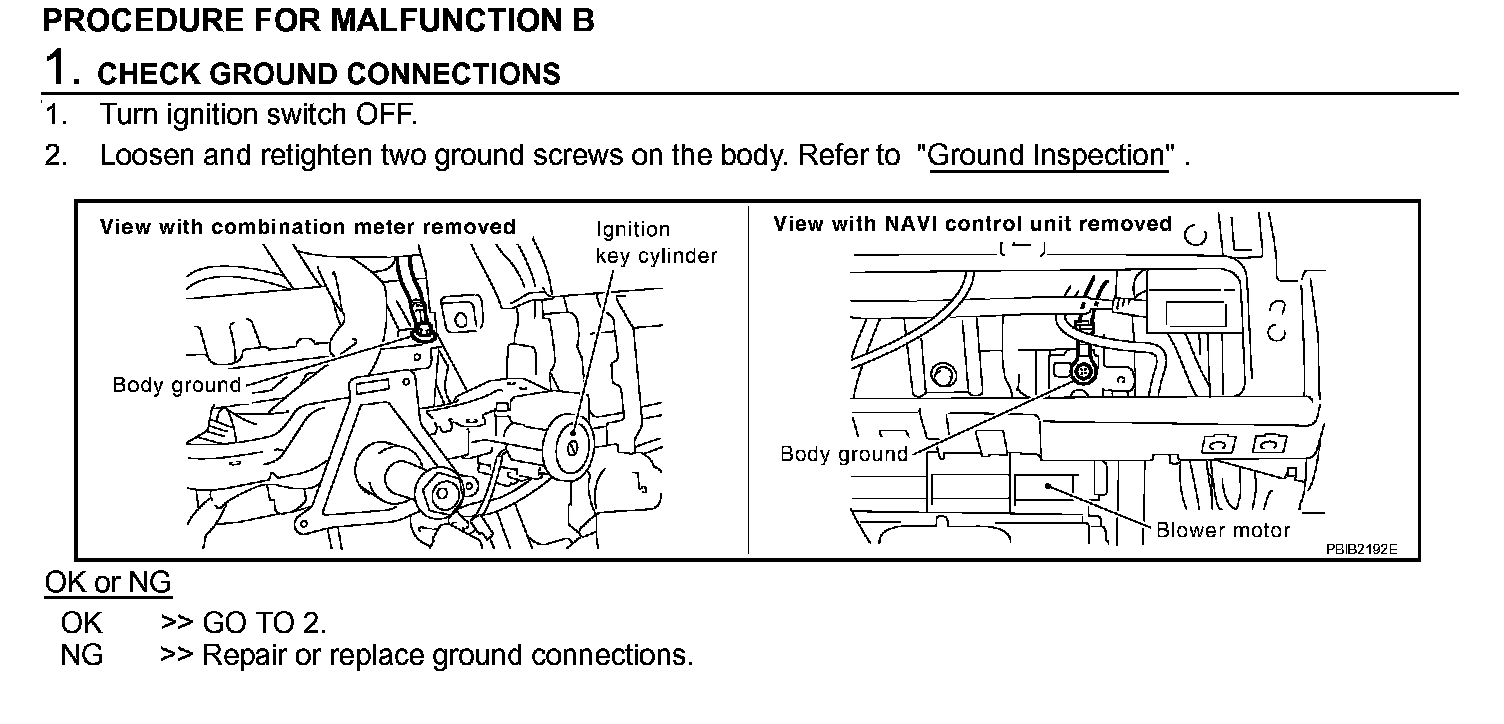 PROCEDURE FOR MALFUNCTION B

1. CHECK GROUND CONNECTIONS

1. Turn ignition switch OFF.
2. Loosen and retighten two ground screws on the body. Refer to "Ground Inspection" .

View with combination meter removed

Ignition key cylinder

Body ground

View with NAVI control unit removed

Body ground

Blower motor

PBIB2192E

OK or NG

OK >> GO TO 2.
NG >> Repair or replace ground connections.