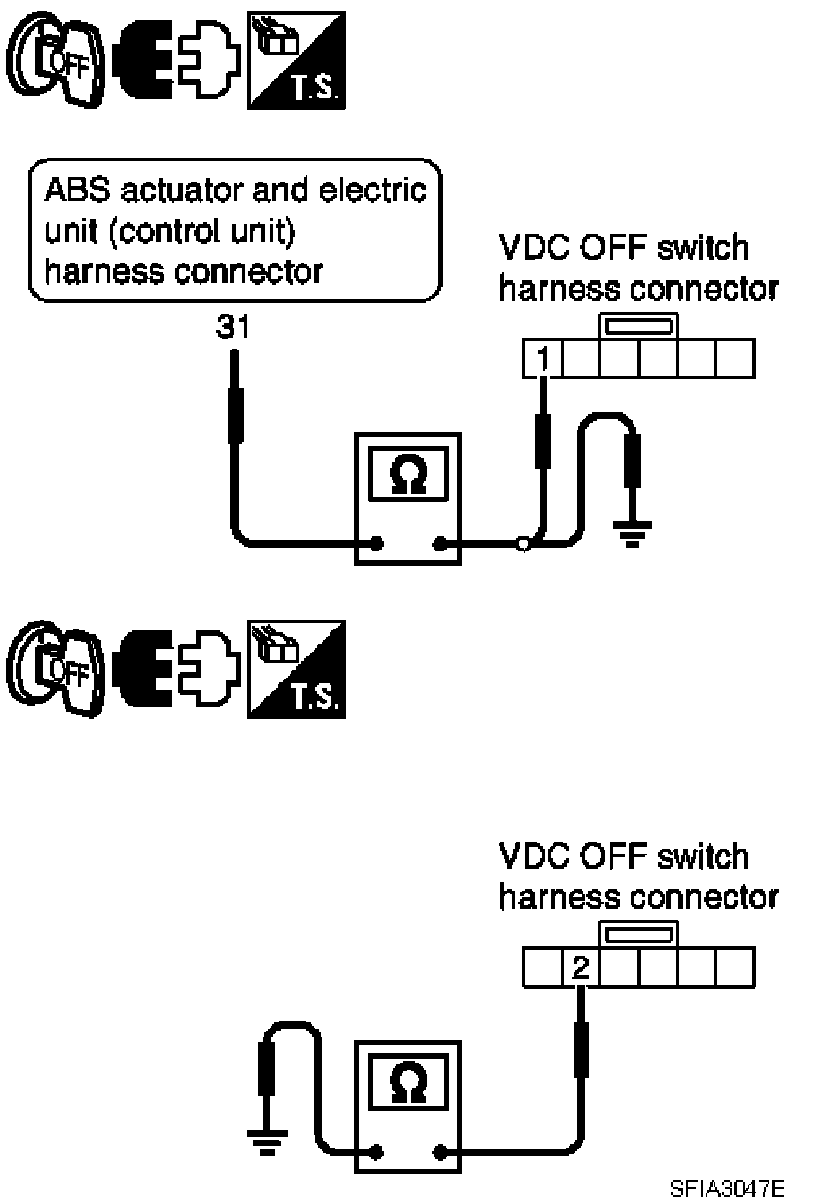 OFF T.S.

ABS actuator and electric unit (control unit) harness connector

31

VDC OFF switch harness connector

1

Ω

OFF T.S.

VDC OFF switch harness connector

2

Ω

SFIA3047E