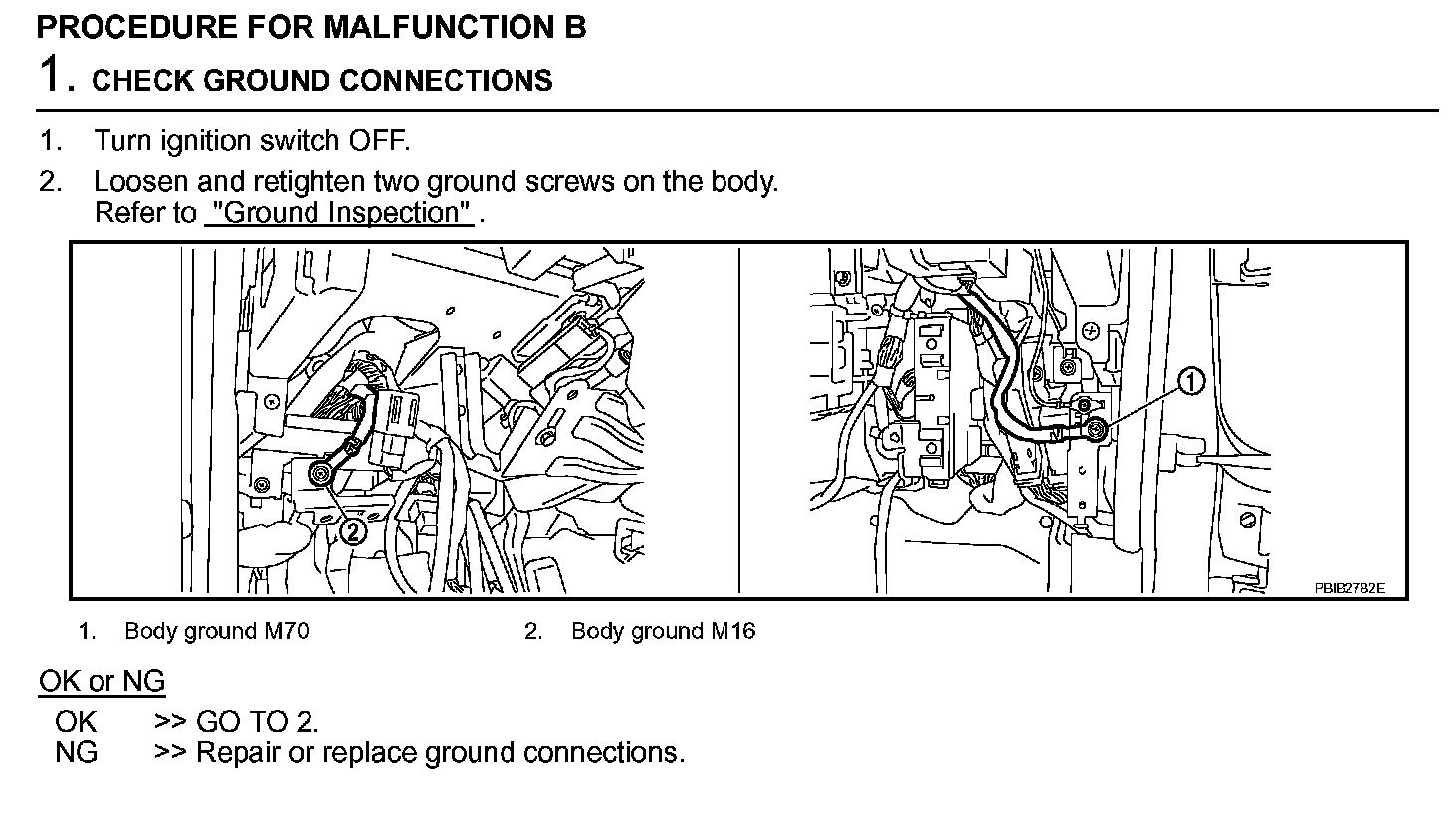 PROCEDURE FOR MALFUNCTION B

1. CHECK GROUND CONNECTIONS

1. Turn ignition switch OFF.
2. Loosen and retighten two ground screws on the body. Refer to "Ground Inspection" .

2

1

PBIB2782E

1. Body ground M70
2. Body ground M16

OK or NG

OK >> GO TO 2.
NG >> Repair or replace ground connections.