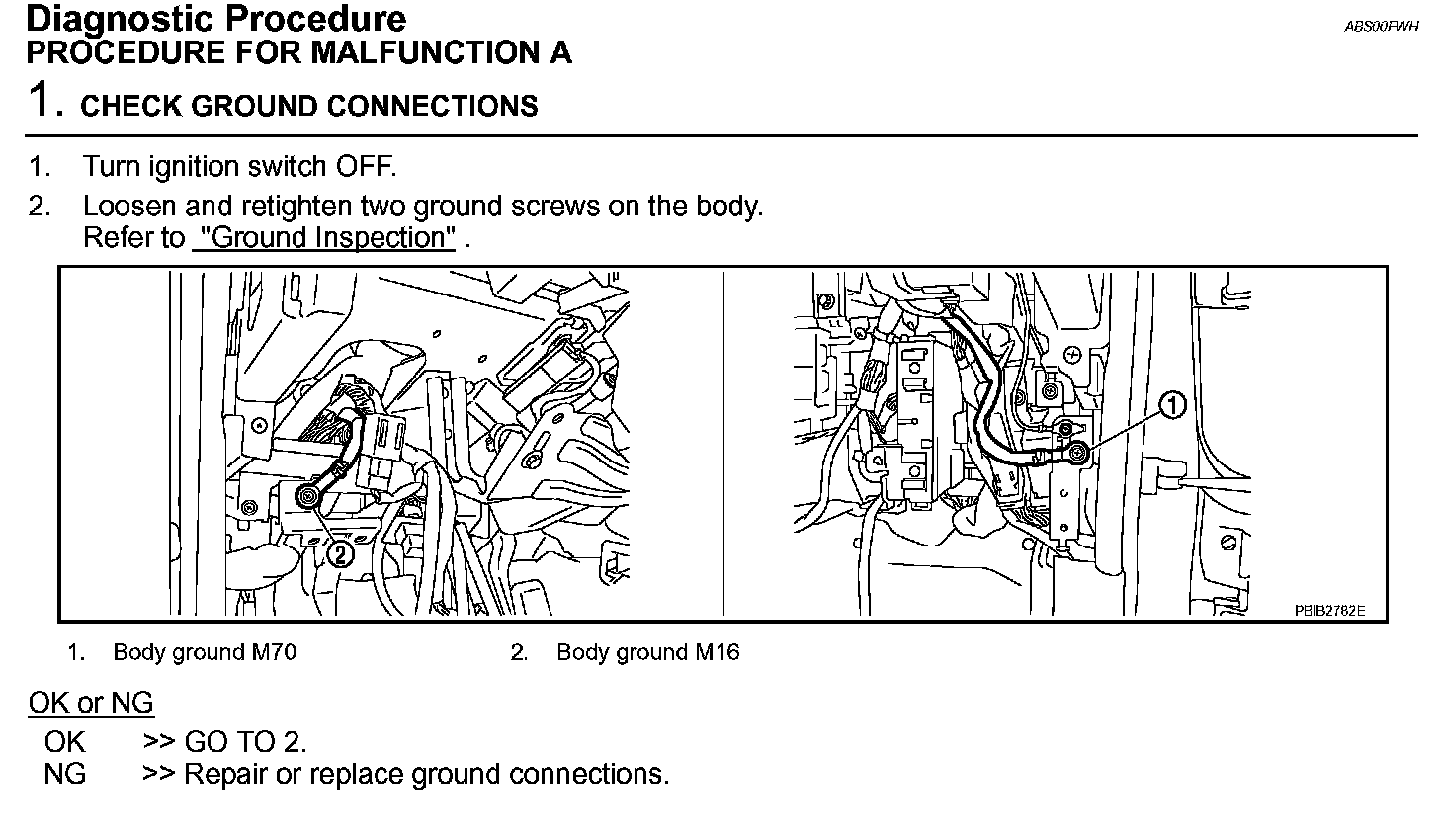 Diagnostic Procedure

ABS00FWH

PROCEDURE FOR MALFUNCTION A

1. CHECK GROUND CONNECTIONS

1. Turn ignition switch OFF.
2. Loosen and retighten two ground screws on the body. Refer to "Ground Inspection" .

2

1

PBIB2782E

1. Body ground M70
2. Body ground M16

OK or NG

OK >> GO TO 2.
NG >> Repair or replace ground connections.