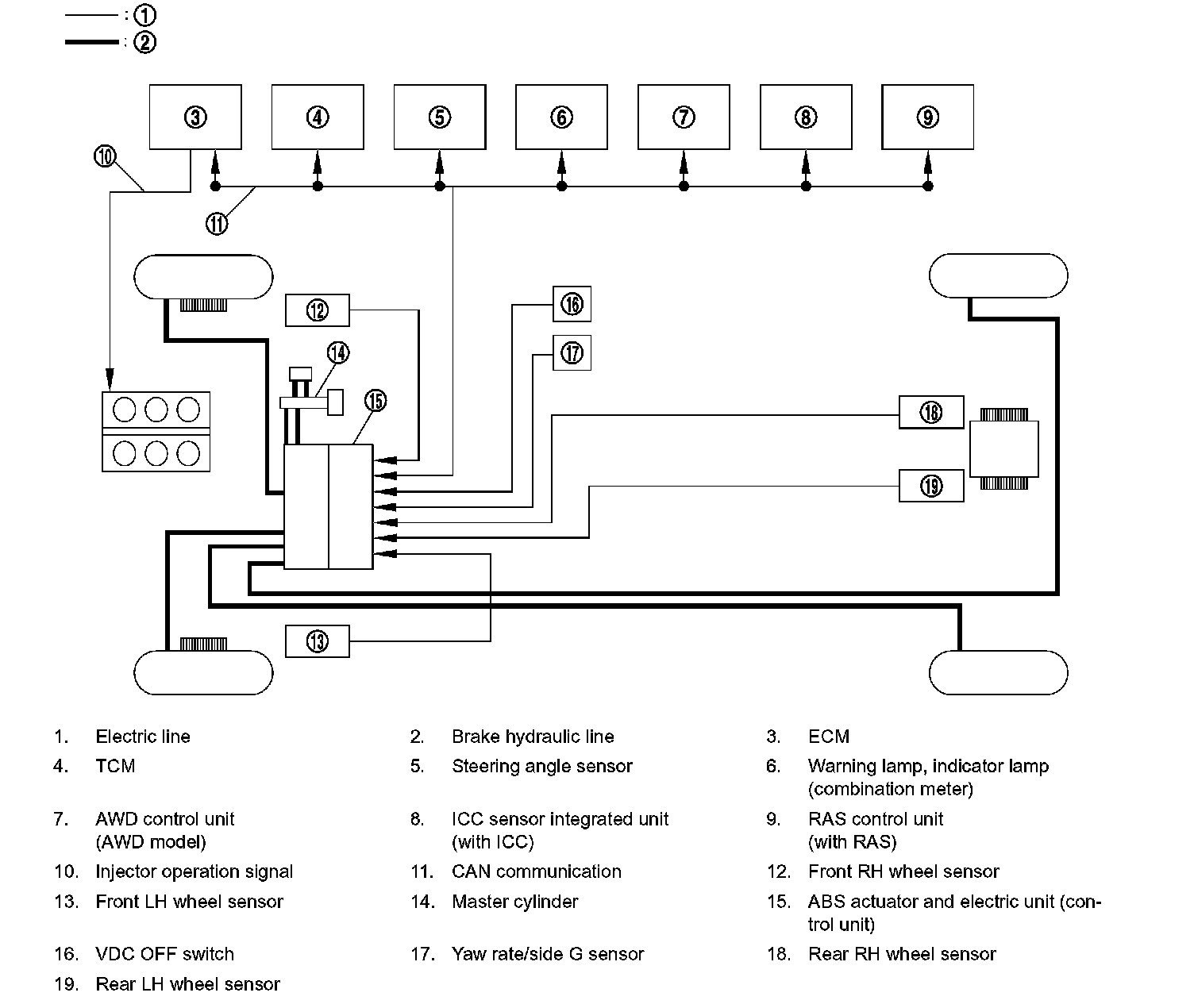 : ①
: ②

③ ④ ⑤ ⑥ ⑦ ⑧ ⑨

⑩

⑪

⑫ ⑯ ⑰ ⑭ ⑮ ⑱ ⑲ ⑬

1. Electric line
2. Brake hydraulic line
3. ECM
4. TCM
5. Steering angle sensor
6. Warning lamp, indicator lamp (combination meter)
7. AWD control unit (AWD model)
8. ICC sensor integrated unit (with ICC)
9. RAS control unit (with RAS)
10. Injector operation signal
11. CAN communication
12. Front RH wheel sensor
13. Front LH wheel sensor
14. Master cylinder
15. ABS actuator and electric unit (control unit)
16. VDC OFF switch
17. Yaw rate/side G sensor
18. Rear RH wheel sensor
19. Rear LH wheel sensor