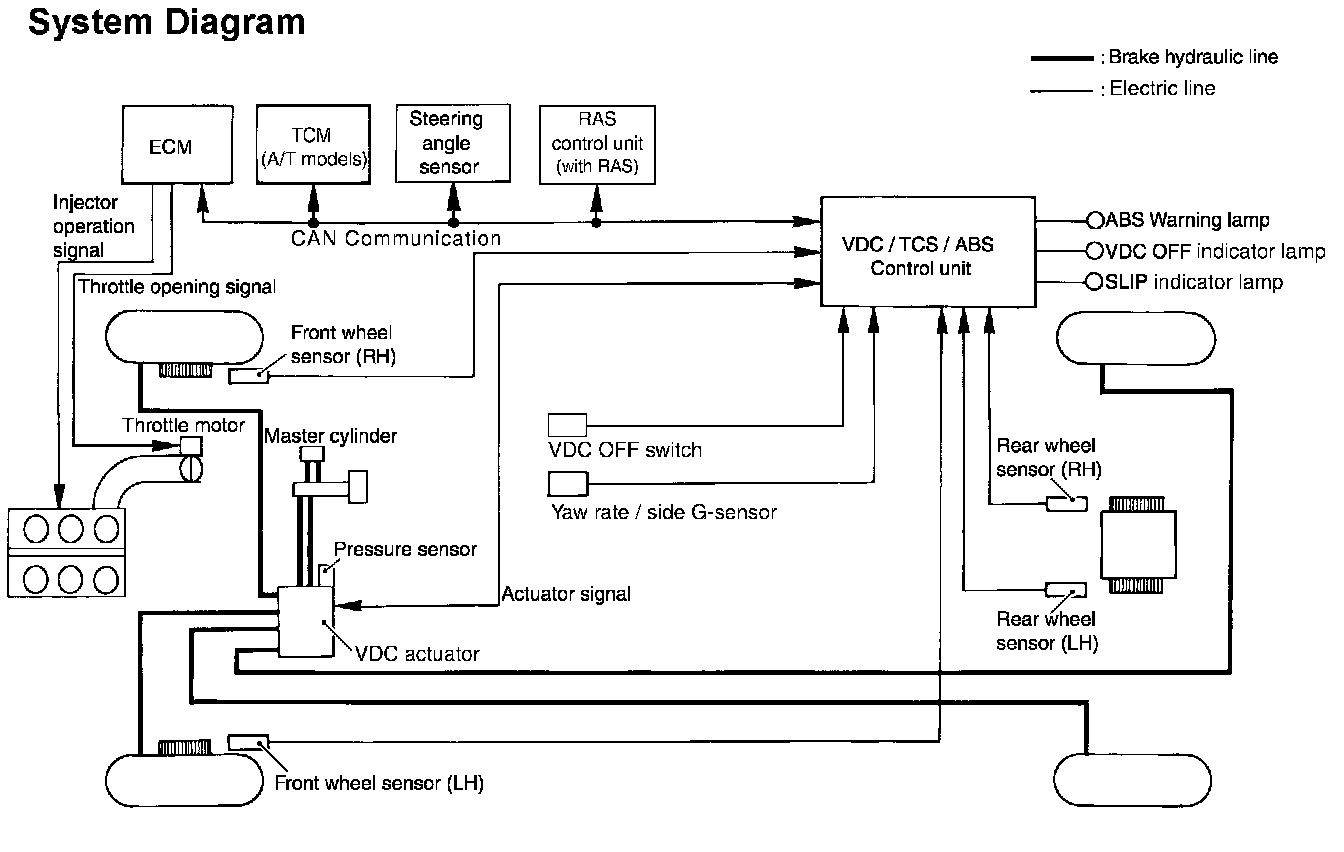 System Diagram

: Brake hydraulic line
: Electric line

ECM

TCM
(A/T models)

Steering angle sensor

RAS control unit (with RAS)

Injector operation signal

CAN Communication

VDC / TCS / ABS Control unit

ABS Warning lamp
VDC OFF indicator lamp
SLIP indicator lamp

Throttle opening signal

Front wheel sensor (RH)

Throttle motor

Master cylinder

VDC OFF switch

Yaw rate / side G-sensor

Rear wheel sensor (RH)

Pressure sensor

Actuator signal

VDC actuator

Rear wheel sensor (LH)

Front wheel sensor (LH)