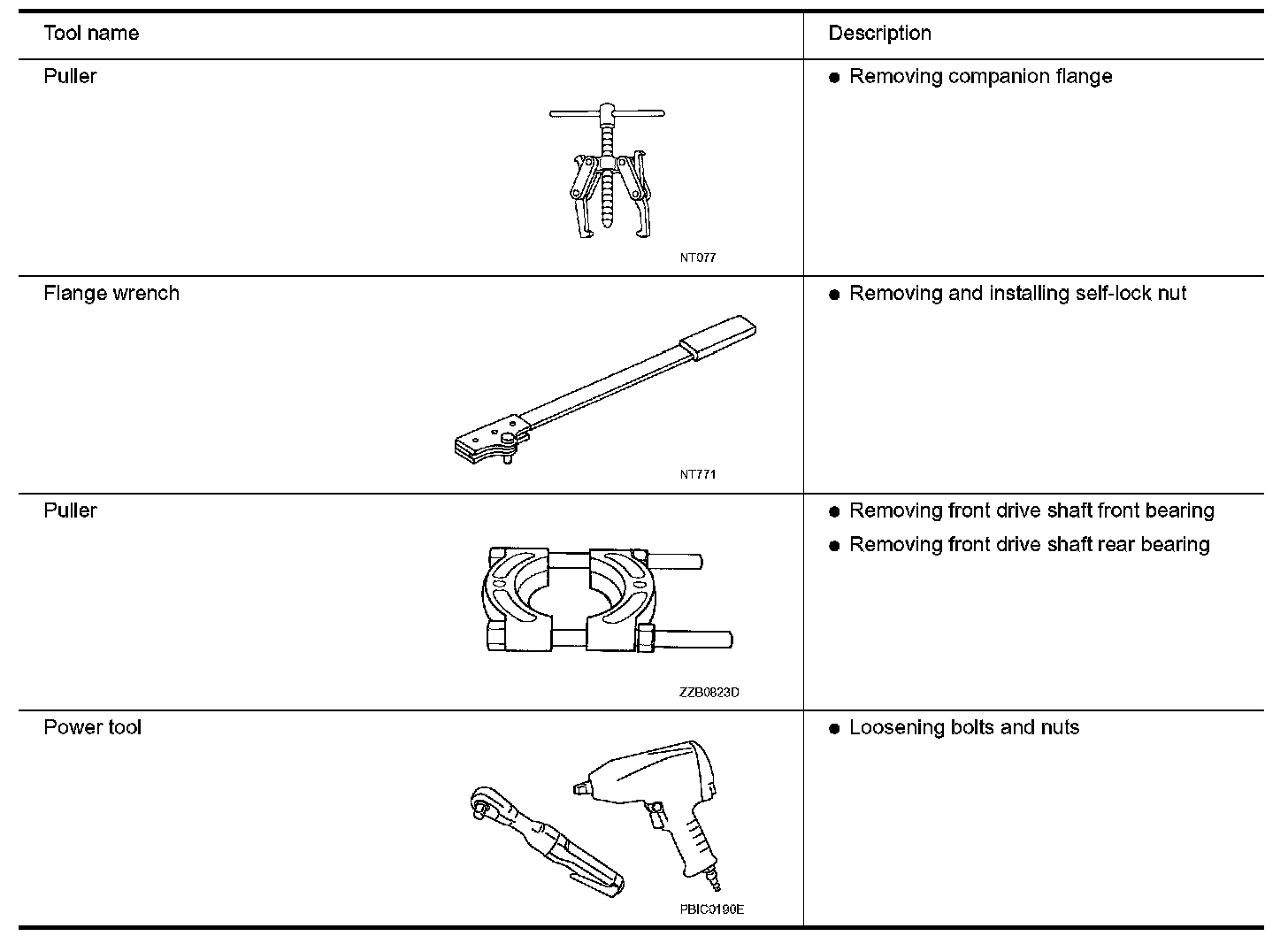 | Tool name | Description |
|---|---|
| Puller NT077 | ● Removing companion flange |
| Flange wrench NT771 | ● Removing and installing self-lock nut |
| Puller ZZB0823D | ● Removing front drive shaft front bearing ● Removing front drive shaft rear bearing |
| Power tool PBIC0190E | ● Loosening bolts and nuts |