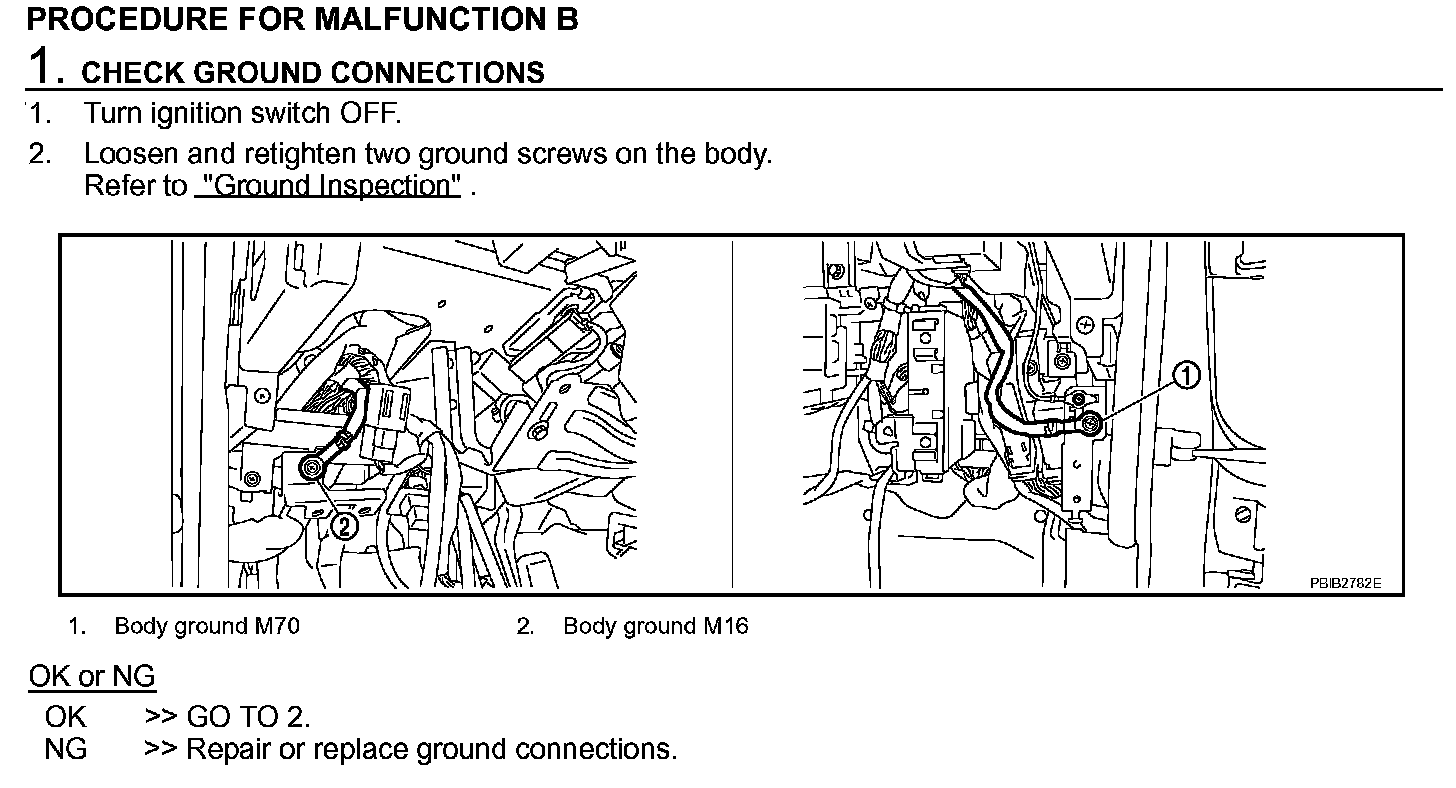 PROCEDURE FOR MALFUNCTION B

1. CHECK GROUND CONNECTIONS

1. Turn ignition switch OFF.
2. Loosen and retighten two ground screws on the body. Refer to "Ground Inspection" .

2

1

PBIB2782E

1. Body ground M70
2. Body ground M16

OK or NG

OK >> GO TO 2.
NG >> Repair or replace ground connections.