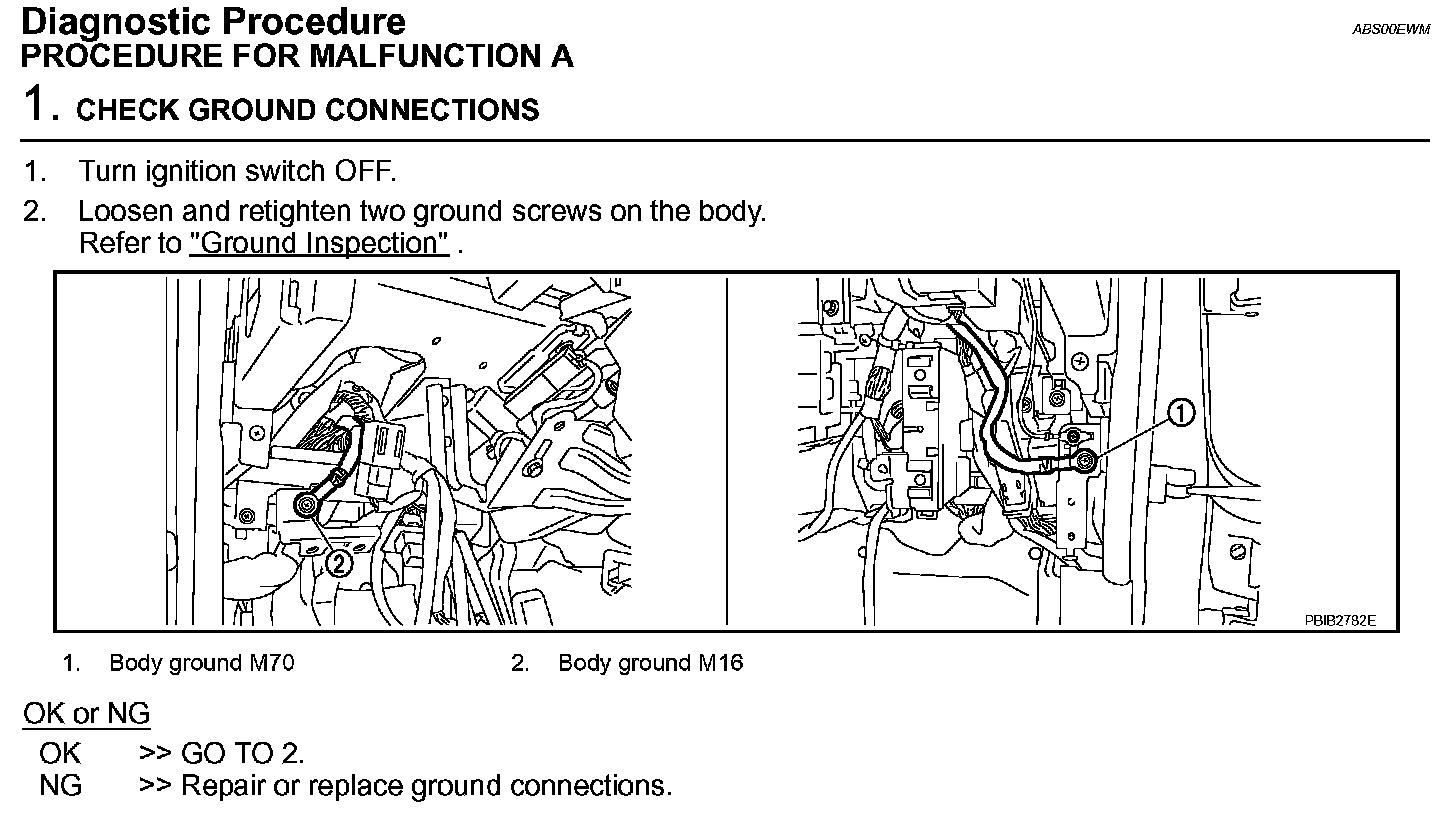 Diagnostic Procedure

ABS00EWM

PROCEDURE FOR MALFUNCTION A

1. CHECK GROUND CONNECTIONS

1. Turn ignition switch OFF.
2. Loosen and retighten two ground screws on the body. Refer to "Ground Inspection" .

2

1

PBIB2782E

1. Body ground M70
2. Body ground M16

OK or NG

OK >> GO TO 2.
NG >> Repair or replace ground connections.