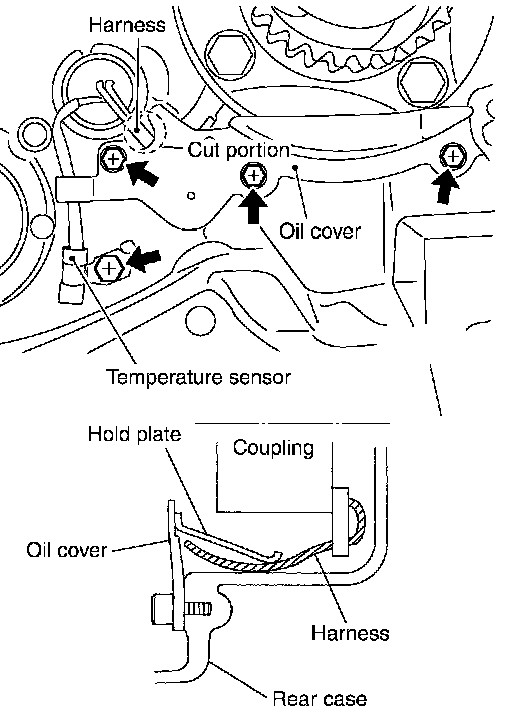 Harness
Cut portion
Oil cover
Temperature sensor
Hold plate
Coupling
Oil cover
Harness
Rear case