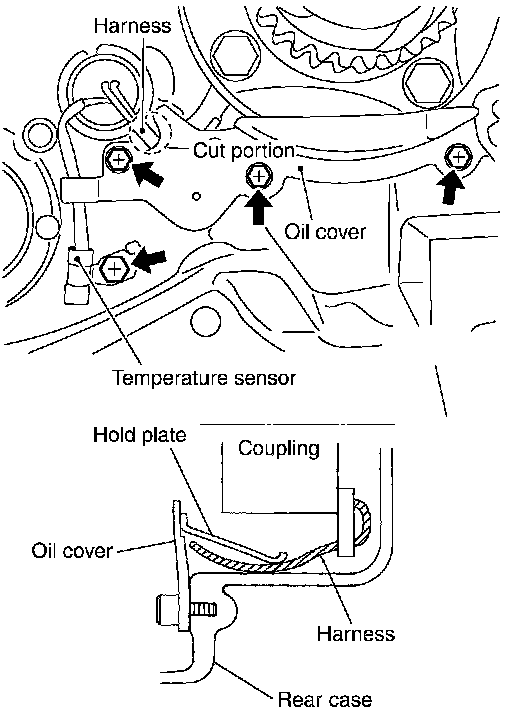 Harness
Cut portion
Oil cover
Temperature sensor
Hold plate
Coupling
Oil cover
Harness
Rear case