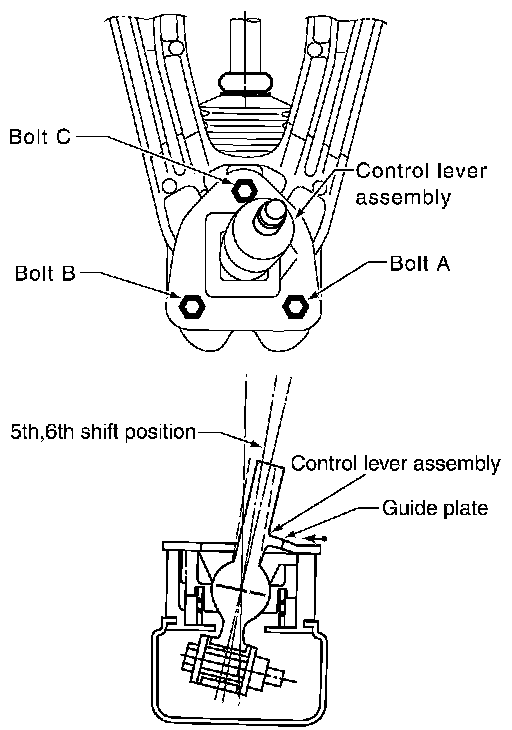 Bolt C
Control lever assembly
Bolt B
Bolt A

5th,6th shift position
Control lever assembly
Guide plate