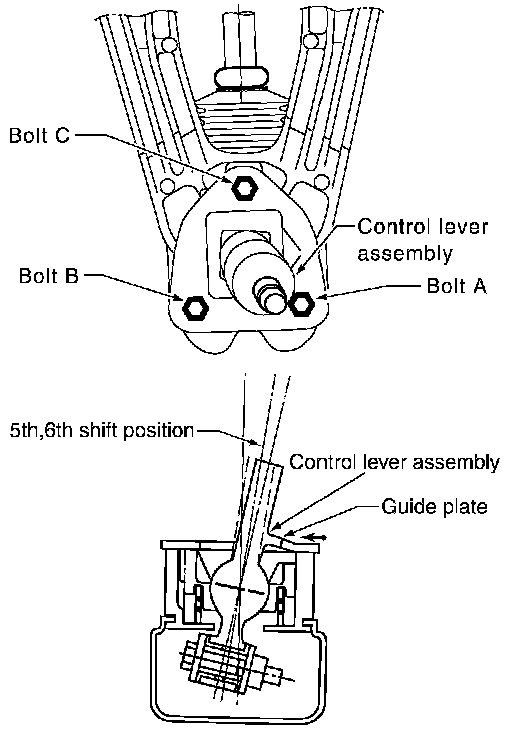 Bolt C

Control lever assembly

Bolt B

Bolt A

5th,6th shift position

Control lever assembly

Guide plate