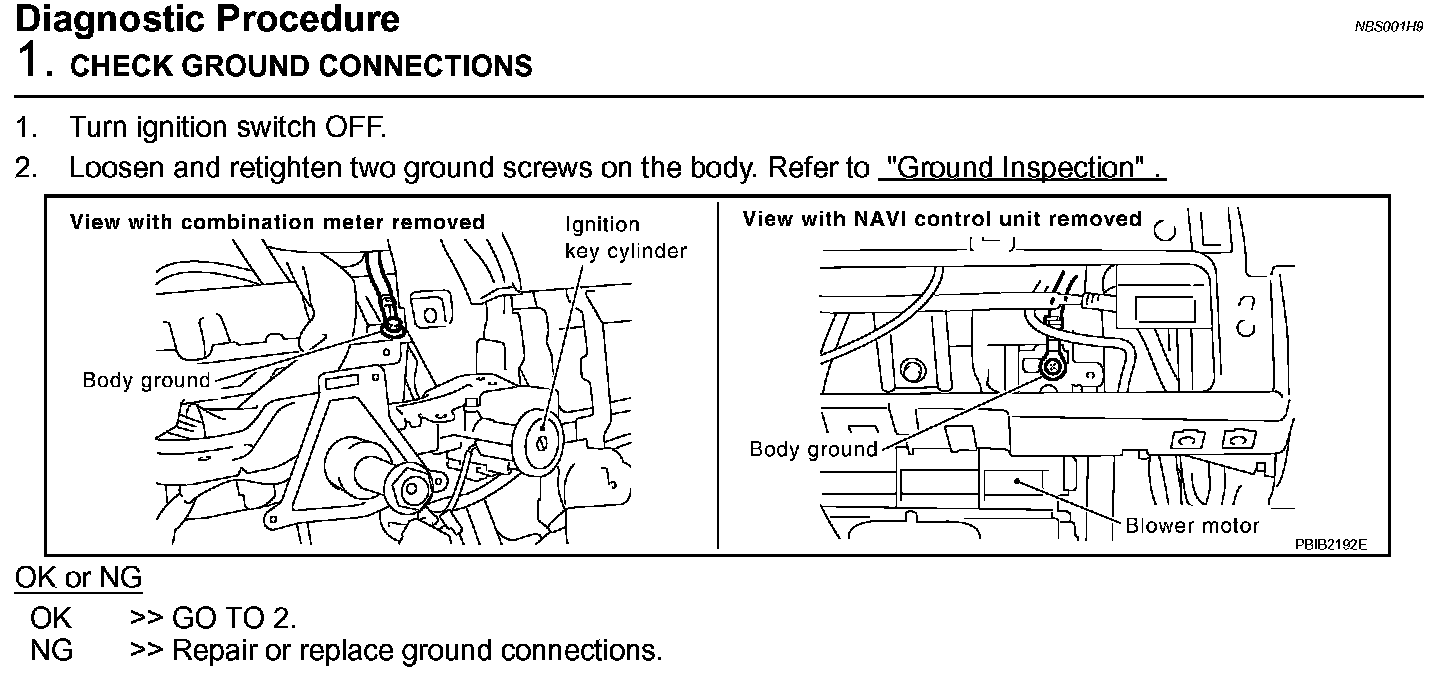 Diagnostic Procedure
NBS001H9

1. CHECK GROUND CONNECTIONS

1. Turn ignition switch OFF.
2. Loosen and retighten two ground screws on the body. Refer to "Ground Inspection" .

View with combination meter removed
Ignition key cylinder
Body ground

View with NAVI control unit removed
Body ground
Blower motor
PBIB2192E

OK or NG
OK >> GO TO 2.
NG >> Repair or replace ground connections.