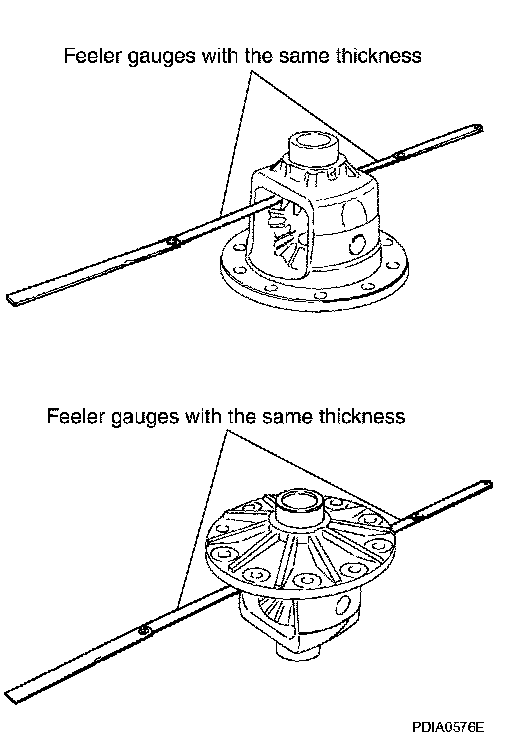 Feeler gauges with the same thickness

Feeler gauges with the same thickness

PDIA0576E