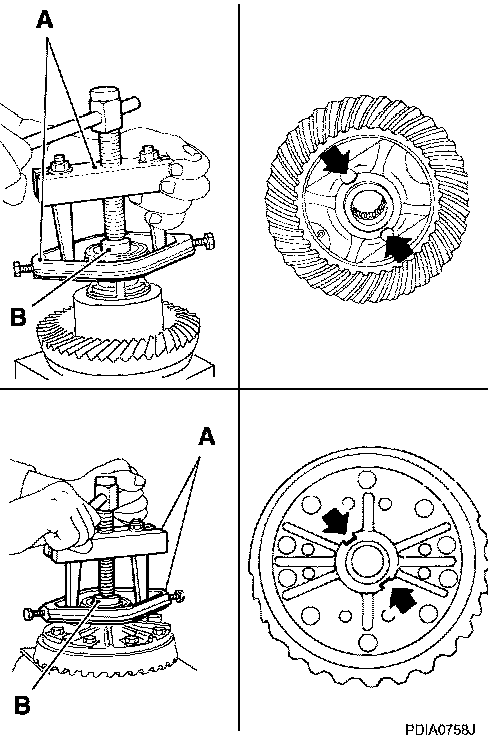 A

B

A

B

PDIA0758J