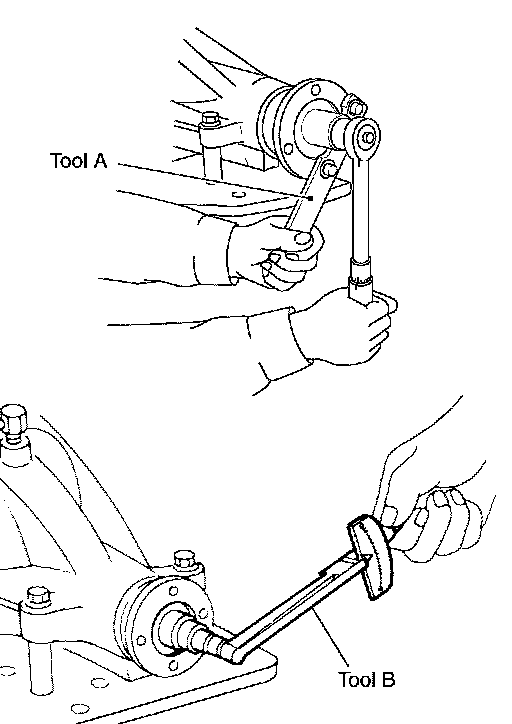 Tool A

Tool B