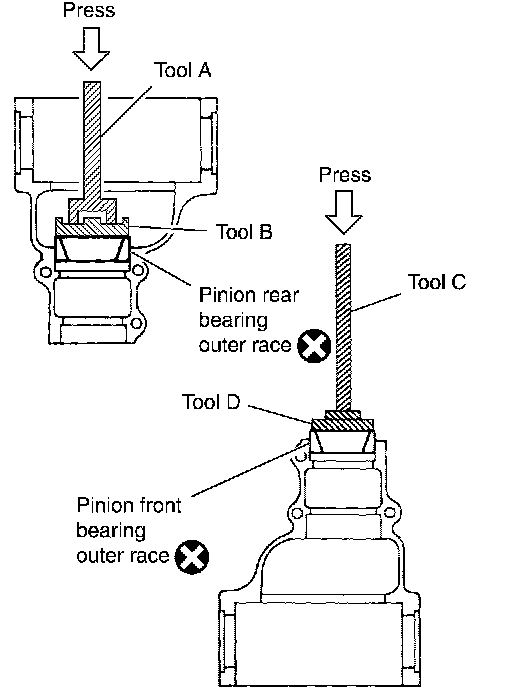 Press

Tool A

Tool B

Pinion rear bearing outer race

Press

Tool C

Tool D

Pinion front bearing outer race