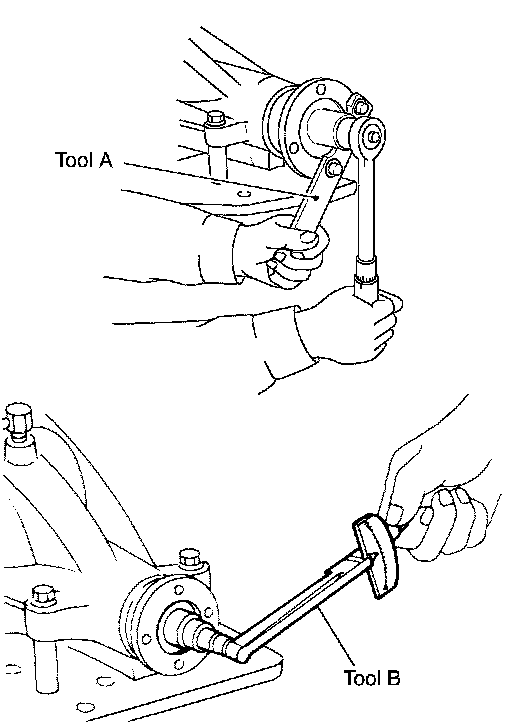 Tool A

Tool B