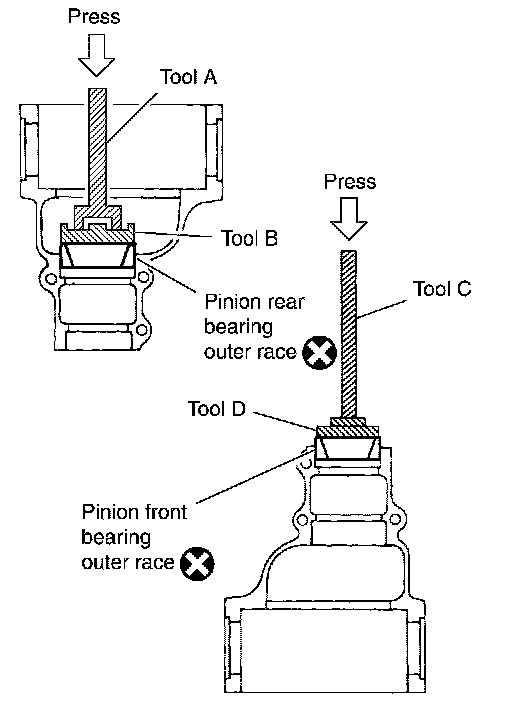 Press

Tool A

Tool B

Pinion rear bearing outer race

Press

Tool C

Tool D

Pinion front bearing outer race