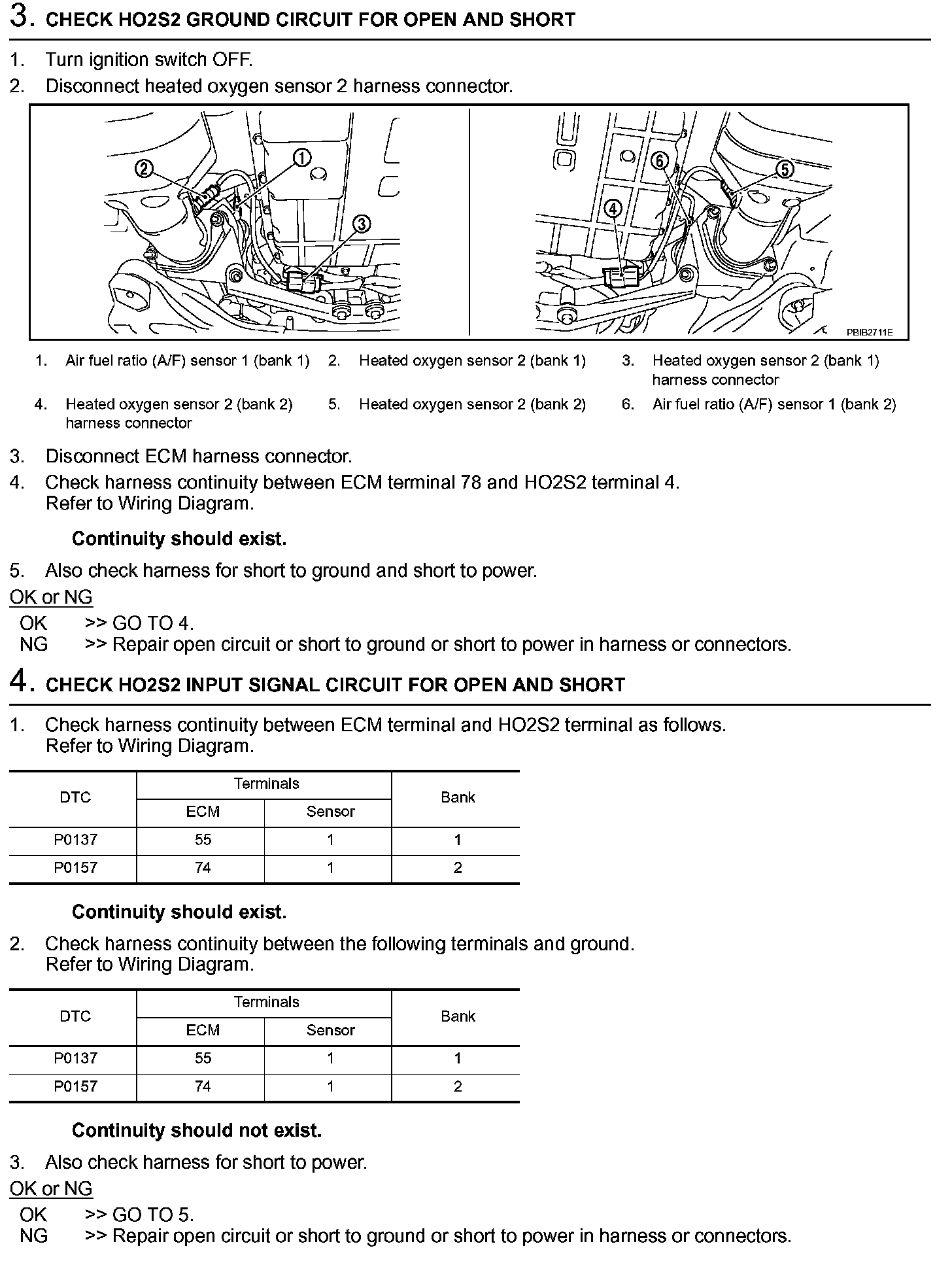 3. CHECK HO2S2 GROUND CIRCUIT FOR OPEN AND SHORT

1. Turn ignition switch OFF.
2. Disconnect heated oxygen sensor 2 harness connector.

2 1 3 6 5 4

PBIB2711E

1. Air fuel ratio (A/F) sensor 1 (bank 1)
2. Heated oxygen sensor 2 (bank 1)
3. Heated oxygen sensor 2 (bank 1) harness connector
4. Heated oxygen sensor 2 (bank 2) harness connector
5. Heated oxygen sensor 2 (bank 2)
6. Air fuel ratio (A/F) sensor 1 (bank 2)

3. Disconnect ECM harness connector.
4. Check harness continuity between ECM terminal 78 and HO2S2 terminal 4.
Refer to Wiring Diagram.

Continuity should exist.

5. Also check harness for short to ground and short to power.

OK or NG
OK >> GO TO 4.
NG >> Repair open circuit or short to ground or short to power in harness or connectors.

4. CHECK HO2S2 INPUT SIGNAL CIRCUIT FOR OPEN AND SHORT

1. Check harness continuity between ECM terminal and HO2S2 terminal as follows.
Refer to Wiring Diagram.

| DTC | Terminals ECM | Terminals Sensor | Bank |
|---|---|---|---|
| P0137 | 55 | 1 | 1 |
| P0157 | 74 | 1 | 2 |

Continuity should exist.

2. Check harness continuity between the following terminals and ground.
Refer to Wiring Diagram.

| DTC | Terminals ECM | Terminals Sensor | Bank |
|---|---|---|---|
| P0137 | 55 | 1 | 1 |
| P0157 | 74 | 1 | 2 |

Continuity should not exist.

3. Also check harness for short to power.

OK or NG
OK >> GO TO 5.
NG >> Repair open circuit or short to ground or short to power in harness or connectors.