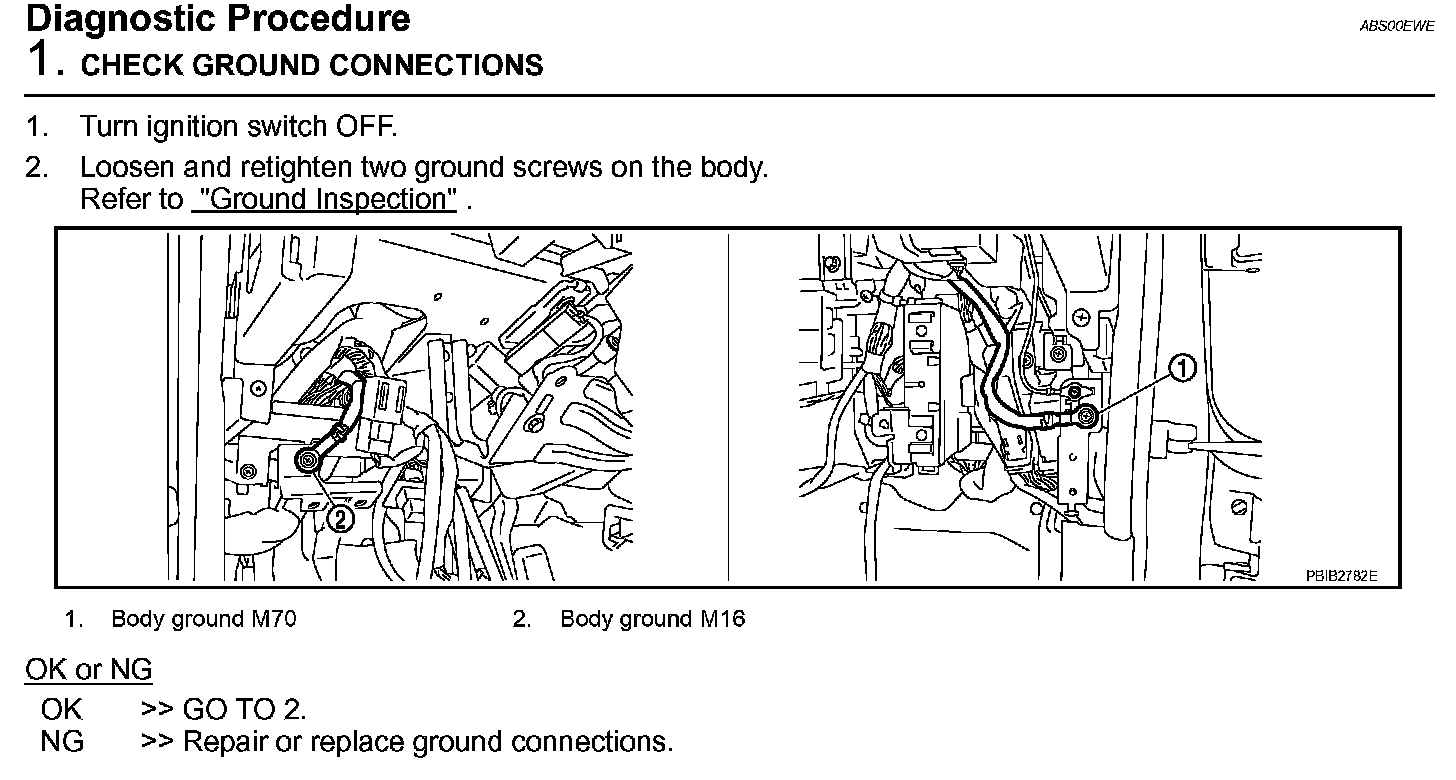 Diagnostic Procedure

ABS00EWE

1. CHECK GROUND CONNECTIONS

1. Turn ignition switch OFF.
2. Loosen and retighten two ground screws on the body. Refer to "Ground Inspection" .

2

1

PBIB2782E

1. Body ground M70
2. Body ground M16

OK or NG

OK >> GO TO 2.
NG >> Repair or replace ground connections.