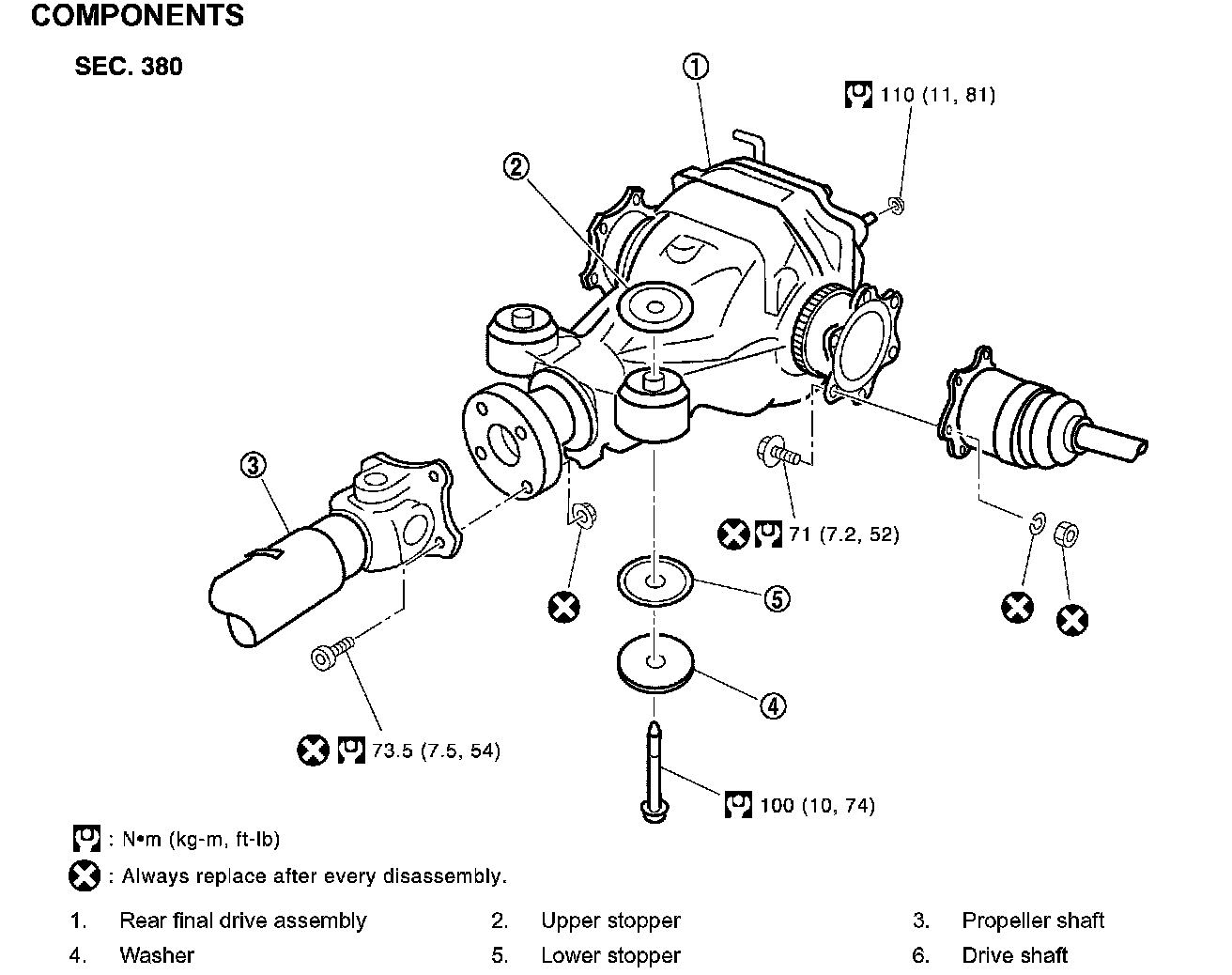 COMPONENTS

SEC. 380

1

110 (11, 81)

2

3

71 (7.2, 52)

5

4

73.5 (7.5, 54)

100 (10, 74)

: N•m (kg-m, ft-lb)

: Always replace after every disassembly.

1. Rear final drive assembly
2. Upper stopper
3. Propeller shaft
4. Washer
5. Lower stopper
6. Drive shaft