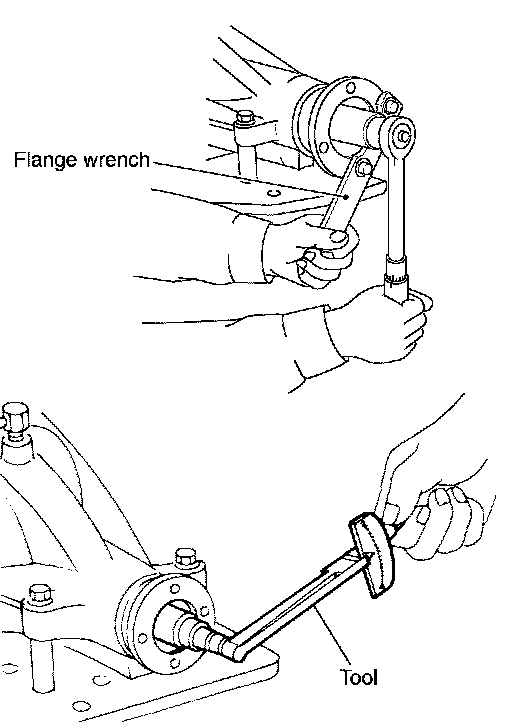 Flange wrench

Tool