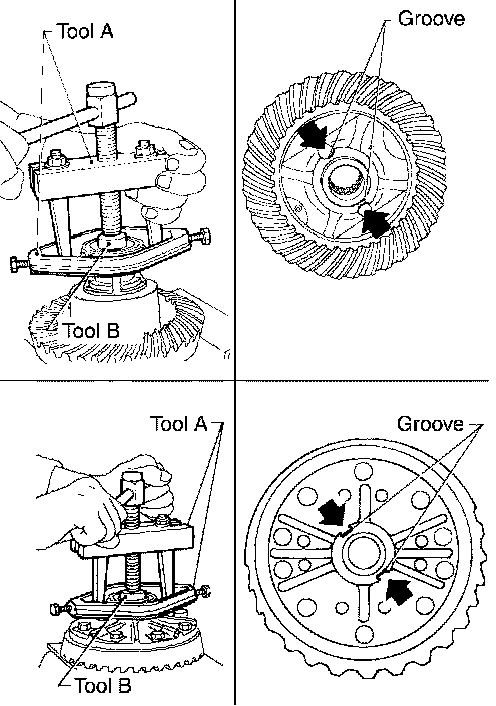 Tool A

Tool B

Groove

Tool A

Tool B

Groove