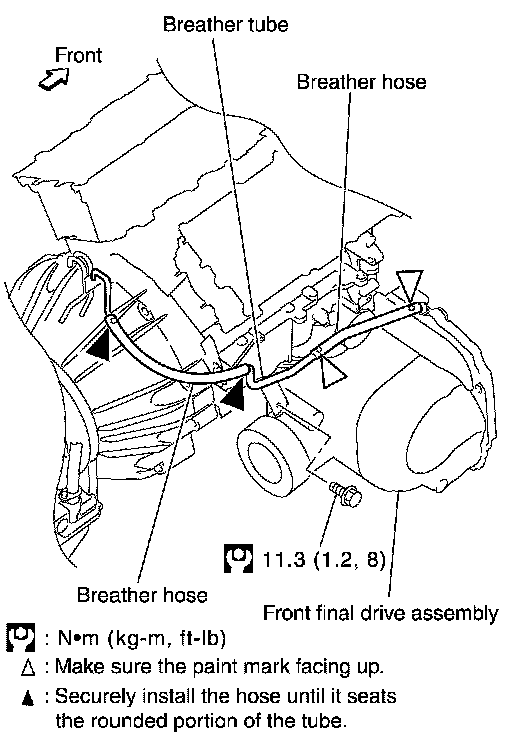 Breather tube

Front

Breather hose

11.3 (1.2, 8)

Breather hose

Front final drive assembly

: N•m (kg-m, ft-lb)

△ : Make sure the paint mark facing up.

▲ : Securely install the hose until it seats the rounded portion of the tube.