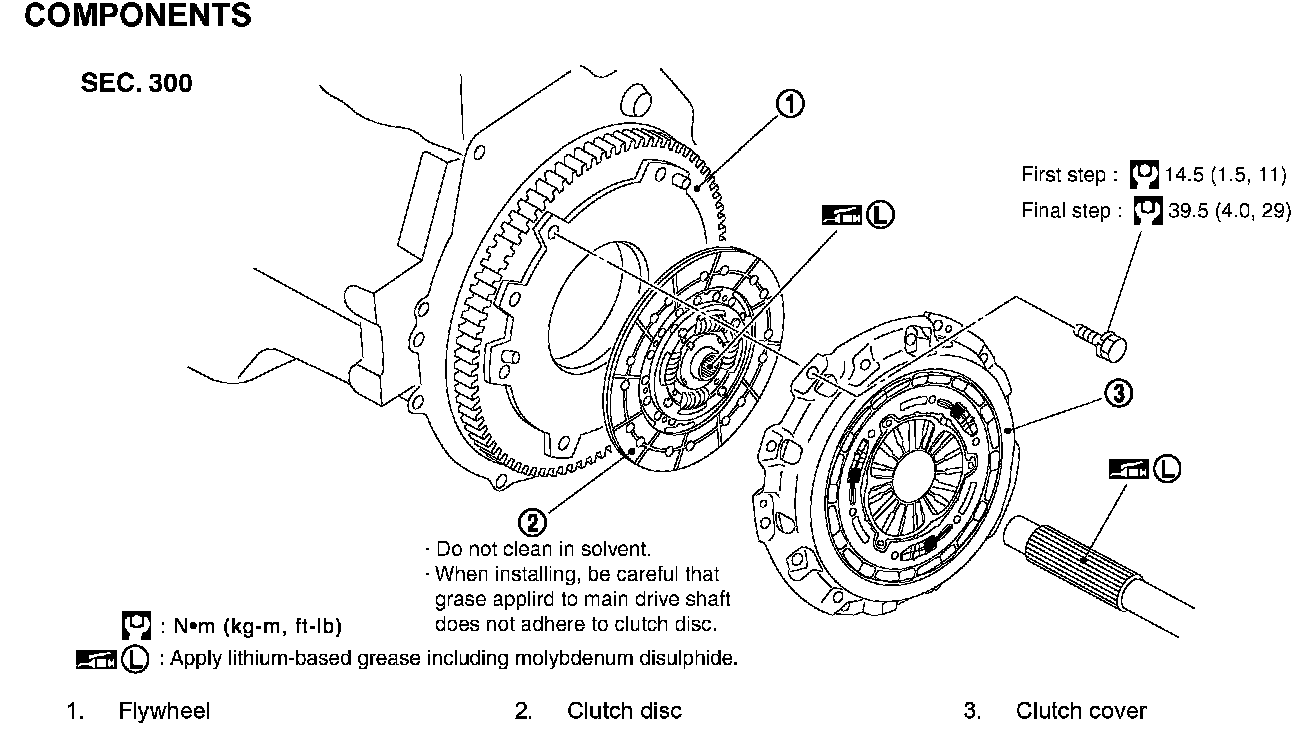 COMPONENTS

SEC. 300

1

First step : 14.5 (1.5, 11)
Final step : 39.5 (4.0, 29)

L

3

L

2

· Do not clean in solvent.
· When installing, be careful that grase applird to main drive shaft does not adhere to clutch disc.

: N•m (kg-m, ft-lb)
L : Apply lithium-based grease including molybdenum disulphide.

1. Flywheel
2. Clutch disc
3. Clutch cover