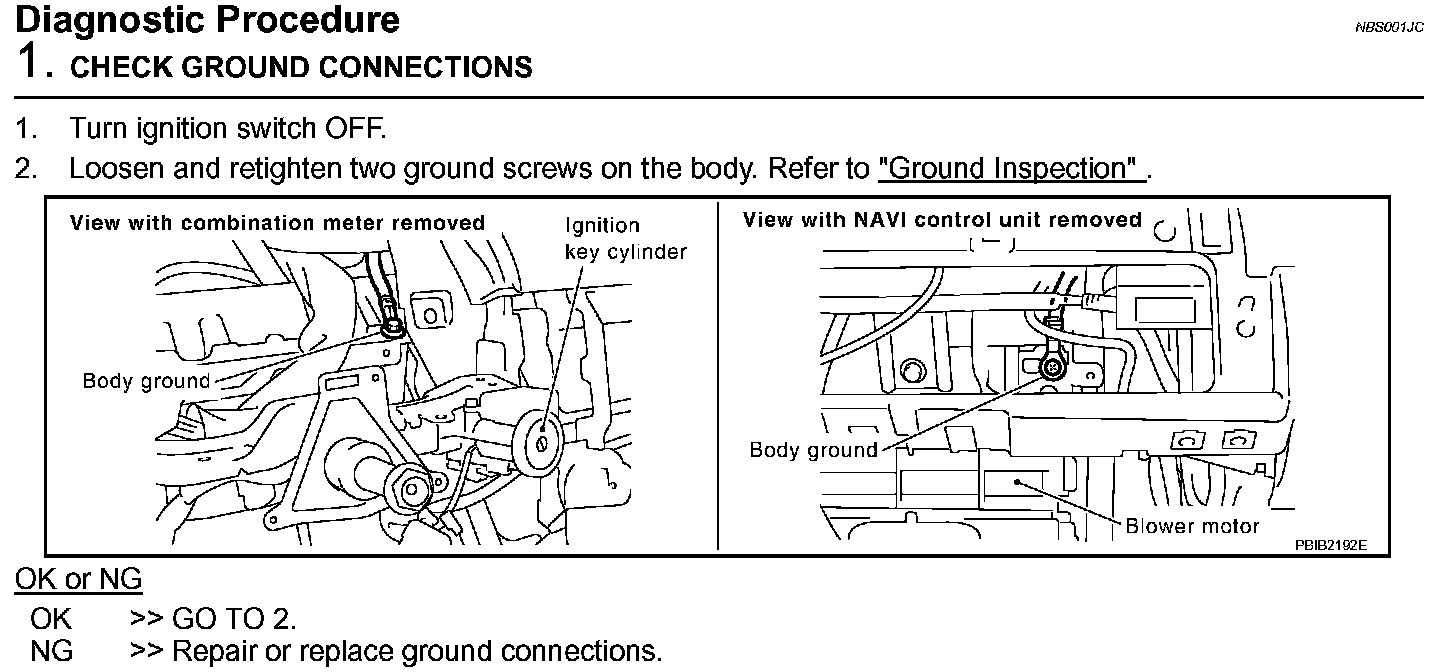 Diagnostic Procedure
NBS001JC
1. CHECK GROUND CONNECTIONS

1. Turn ignition switch OFF.
2. Loosen and retighten two ground screws on the body. Refer to "Ground Inspection" .

View with combination meter removed
Ignition key cylinder
Body ground

View with NAVI control unit removed
Body ground
Blower motor
PBIB2192E

OK or NG
OK >> GO TO 2.
NG >> Repair or replace ground connections.