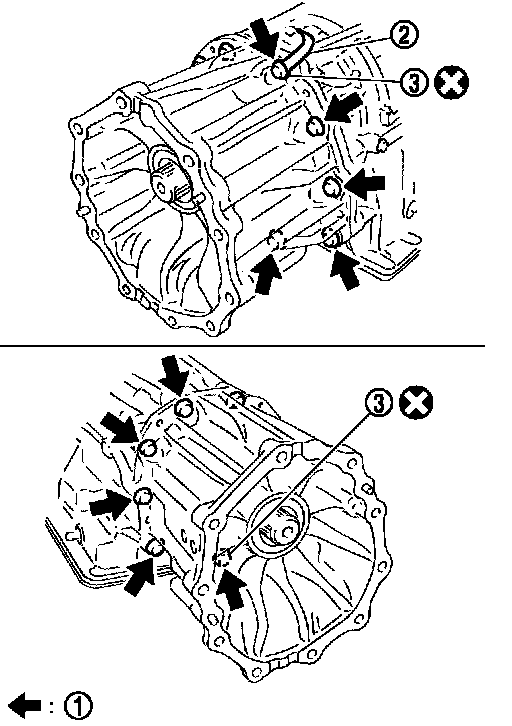 ②
③
③
: ①