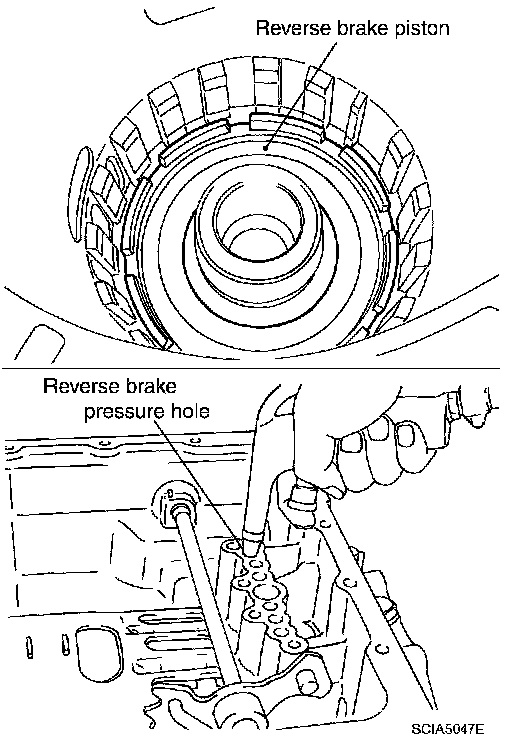 Reverse brake piston

Reverse brake pressure hole

SCIA5047E